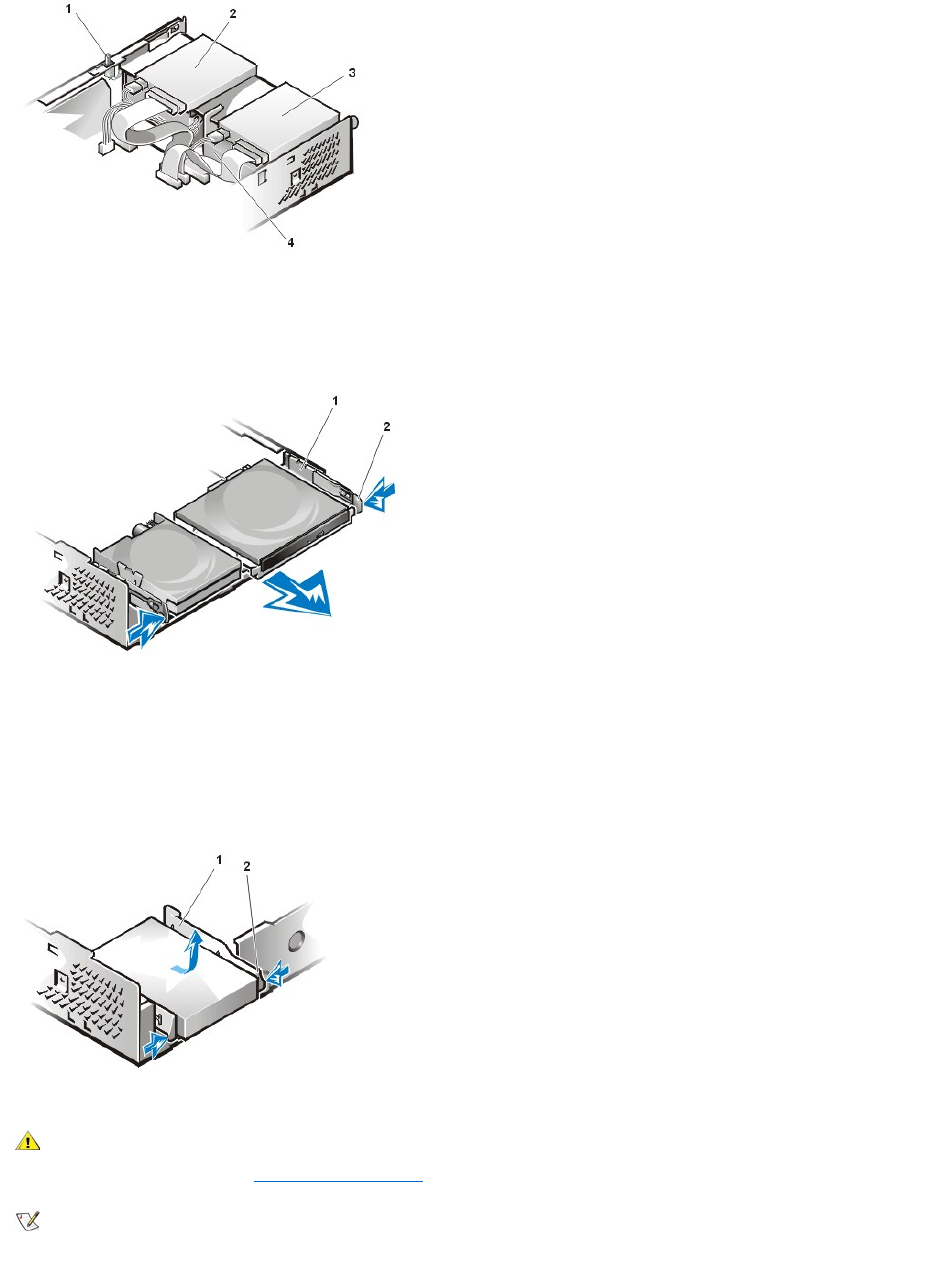 1
2
3
4

1
2

1
2