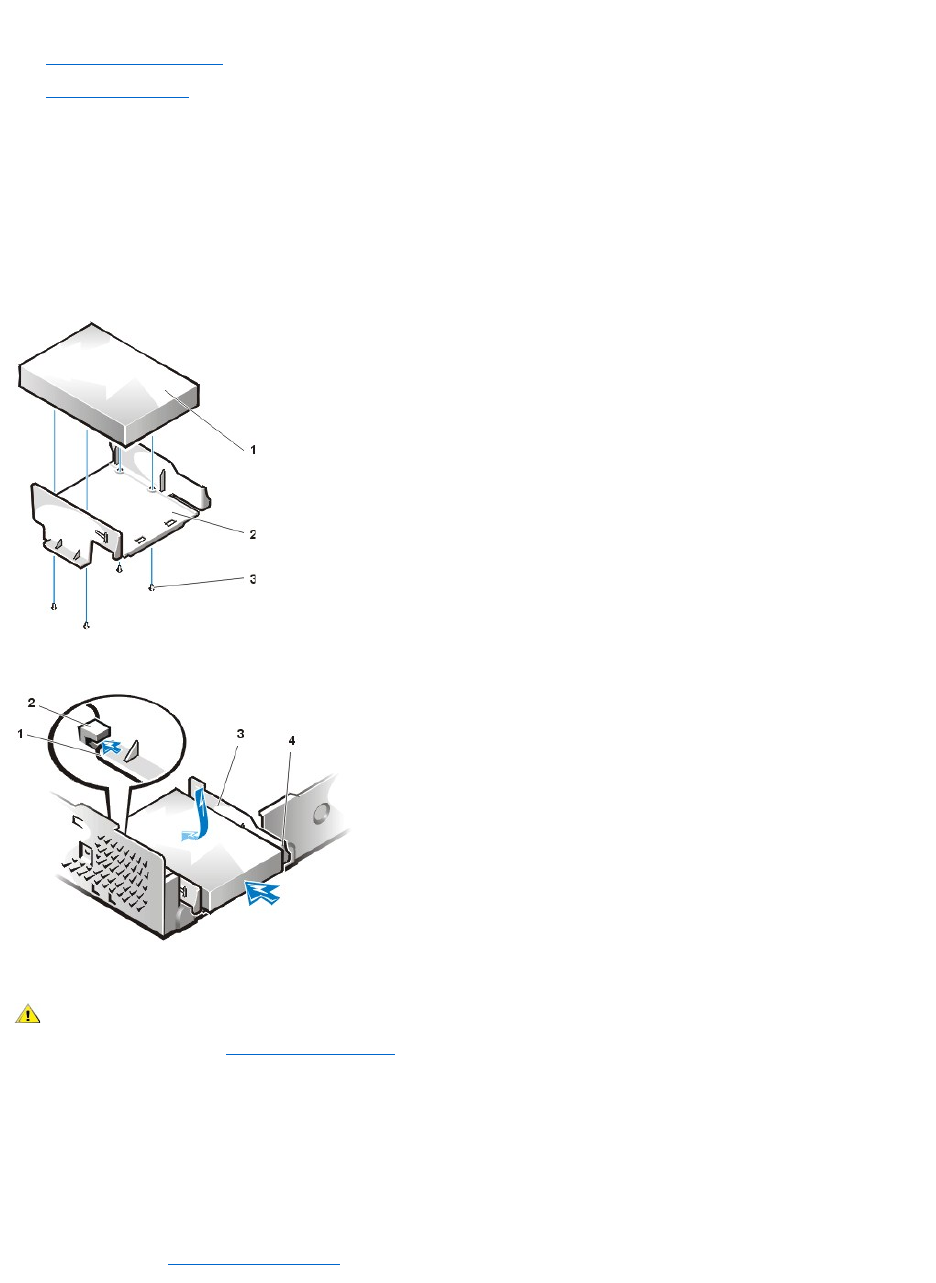 1

2

3

2

1

3

4