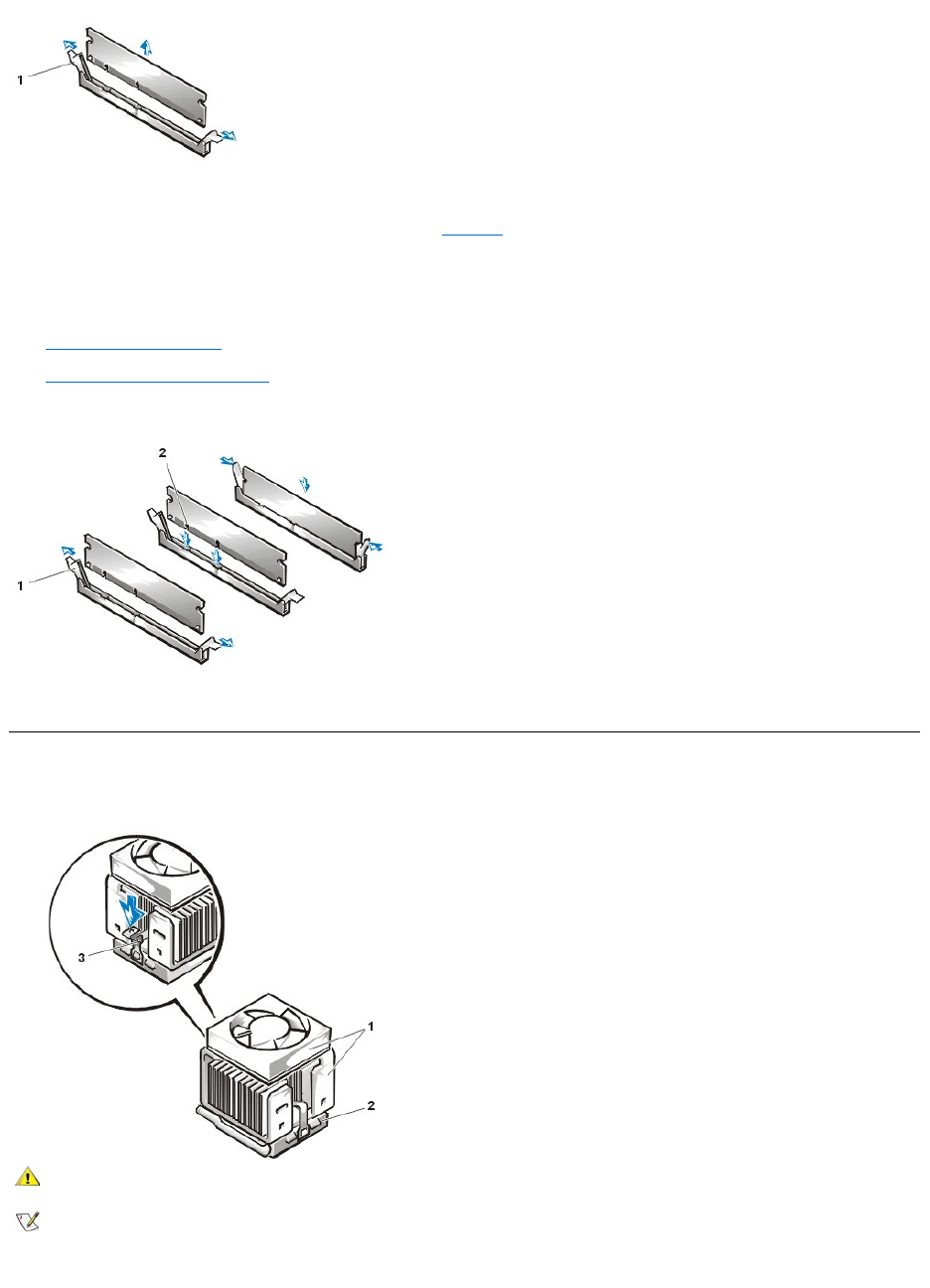 1

2

1

3

1

2