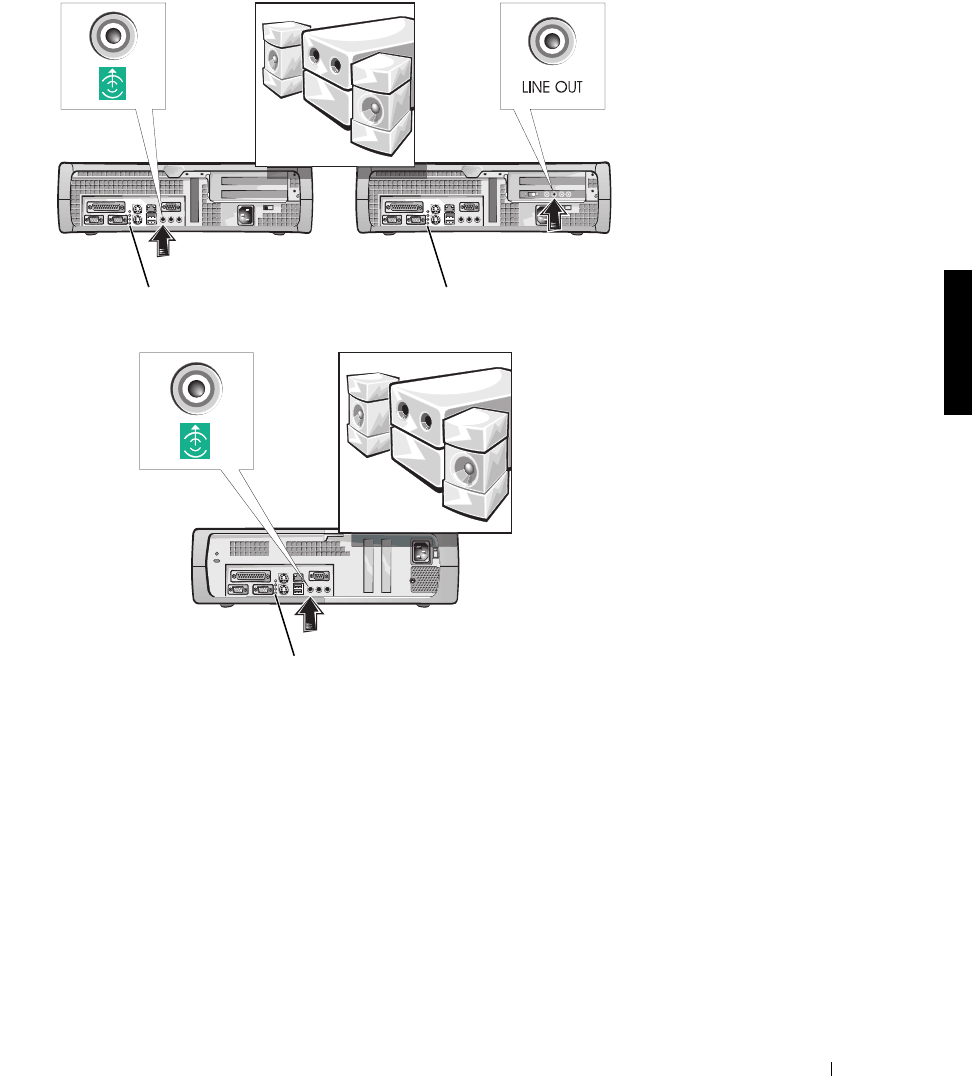 LINE OUT