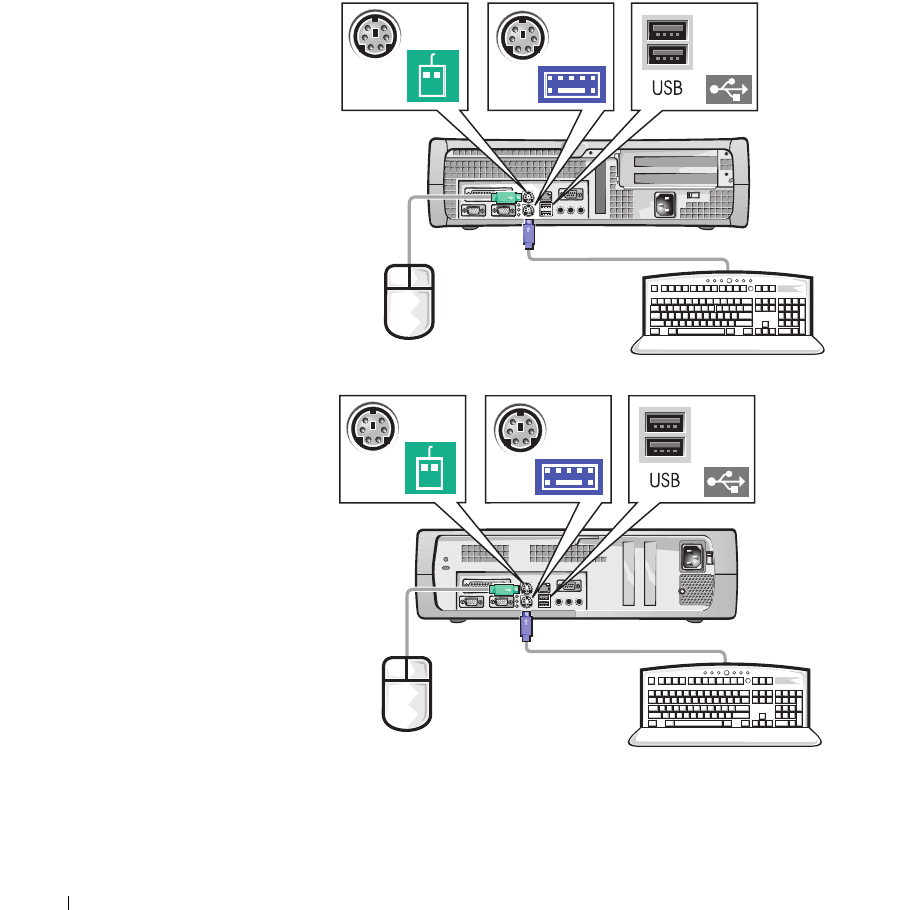 USB

USB