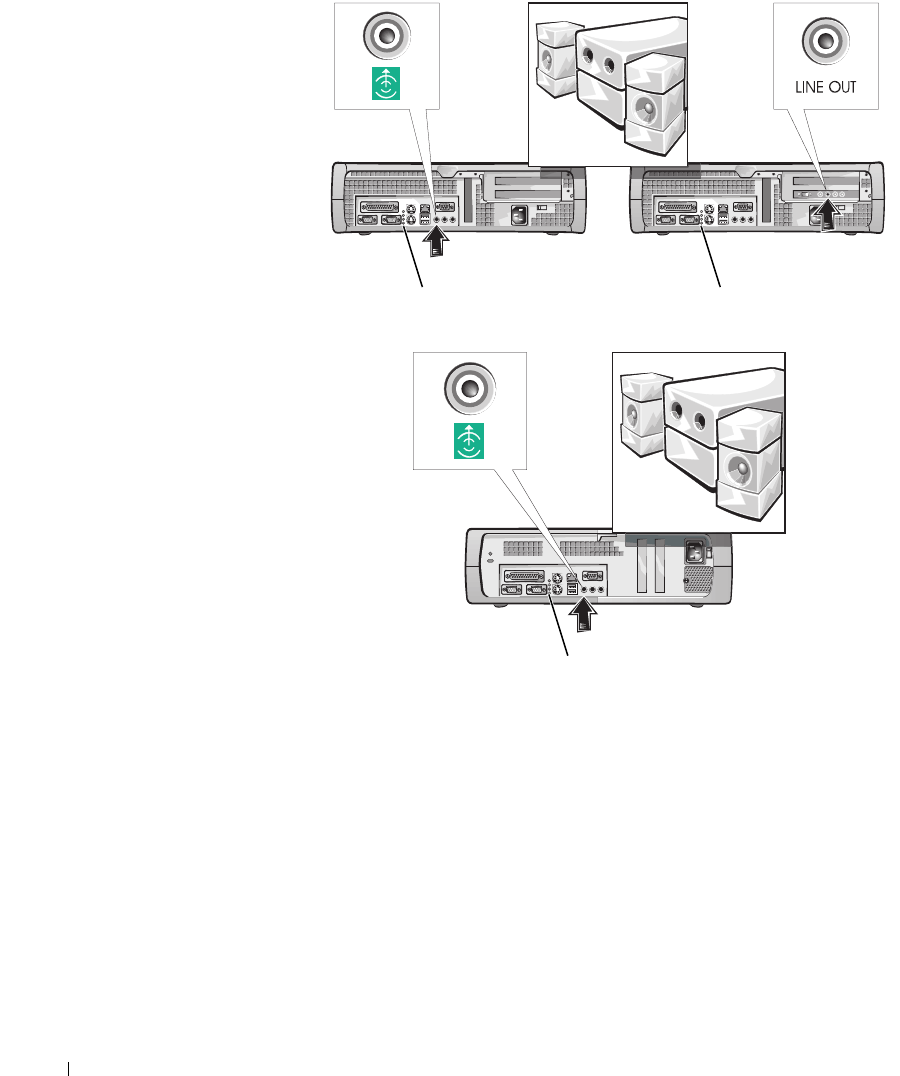 LINE OUT