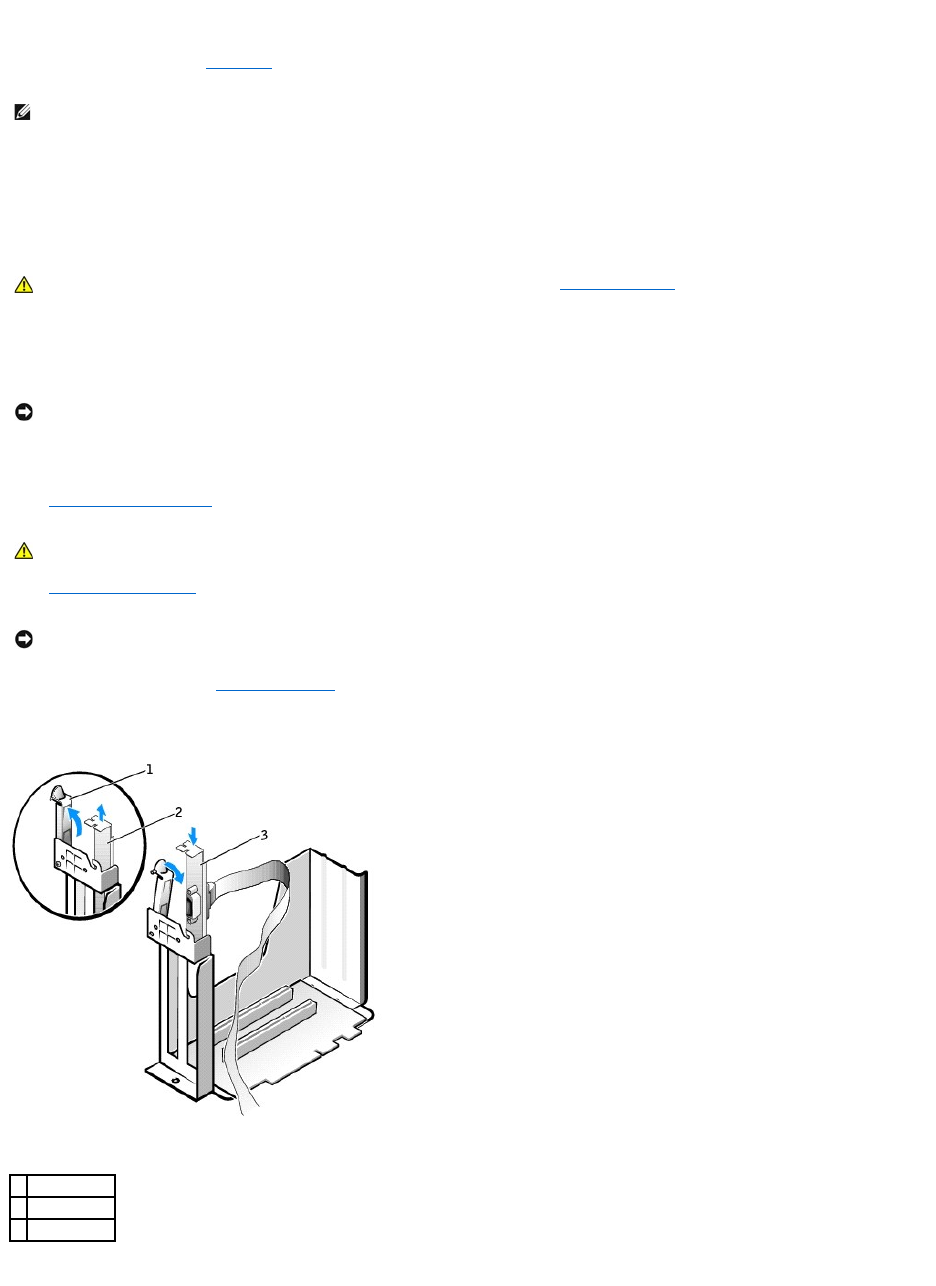 1

2

3