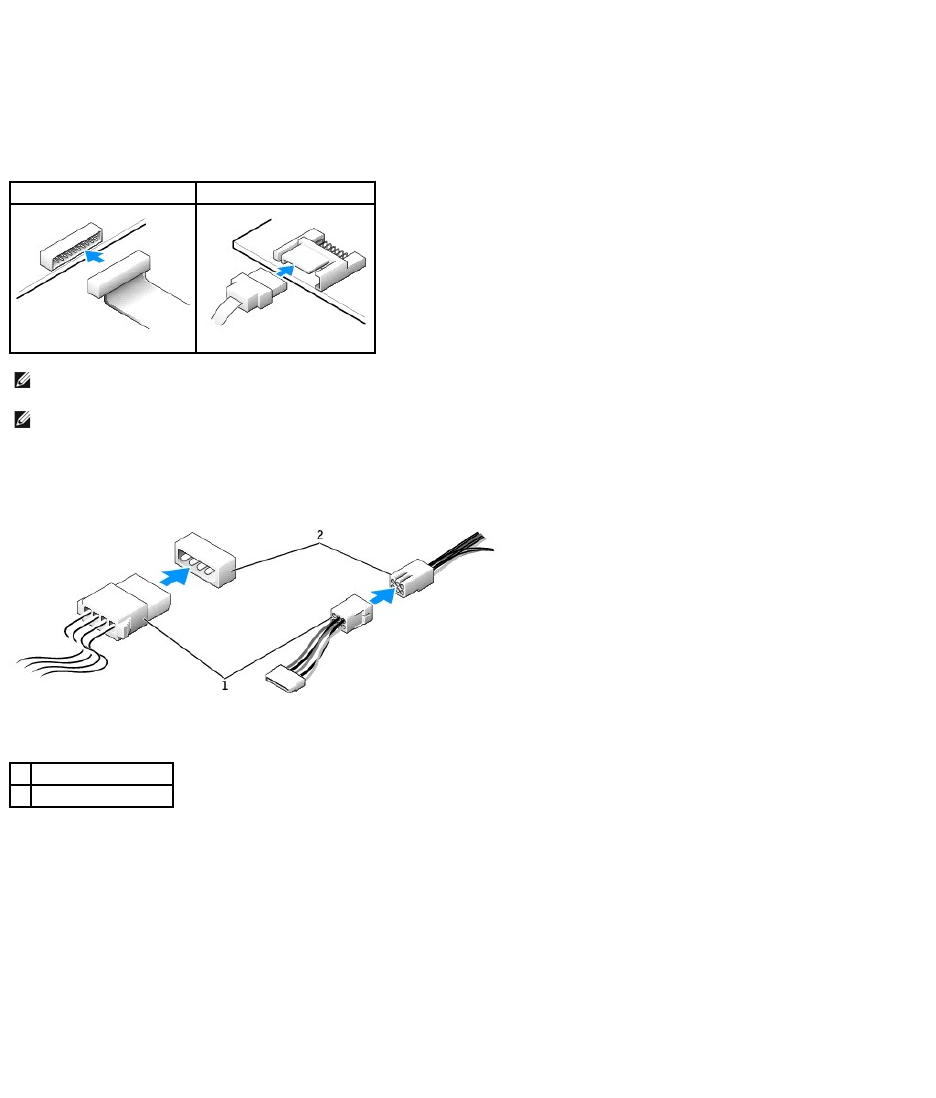 2

1