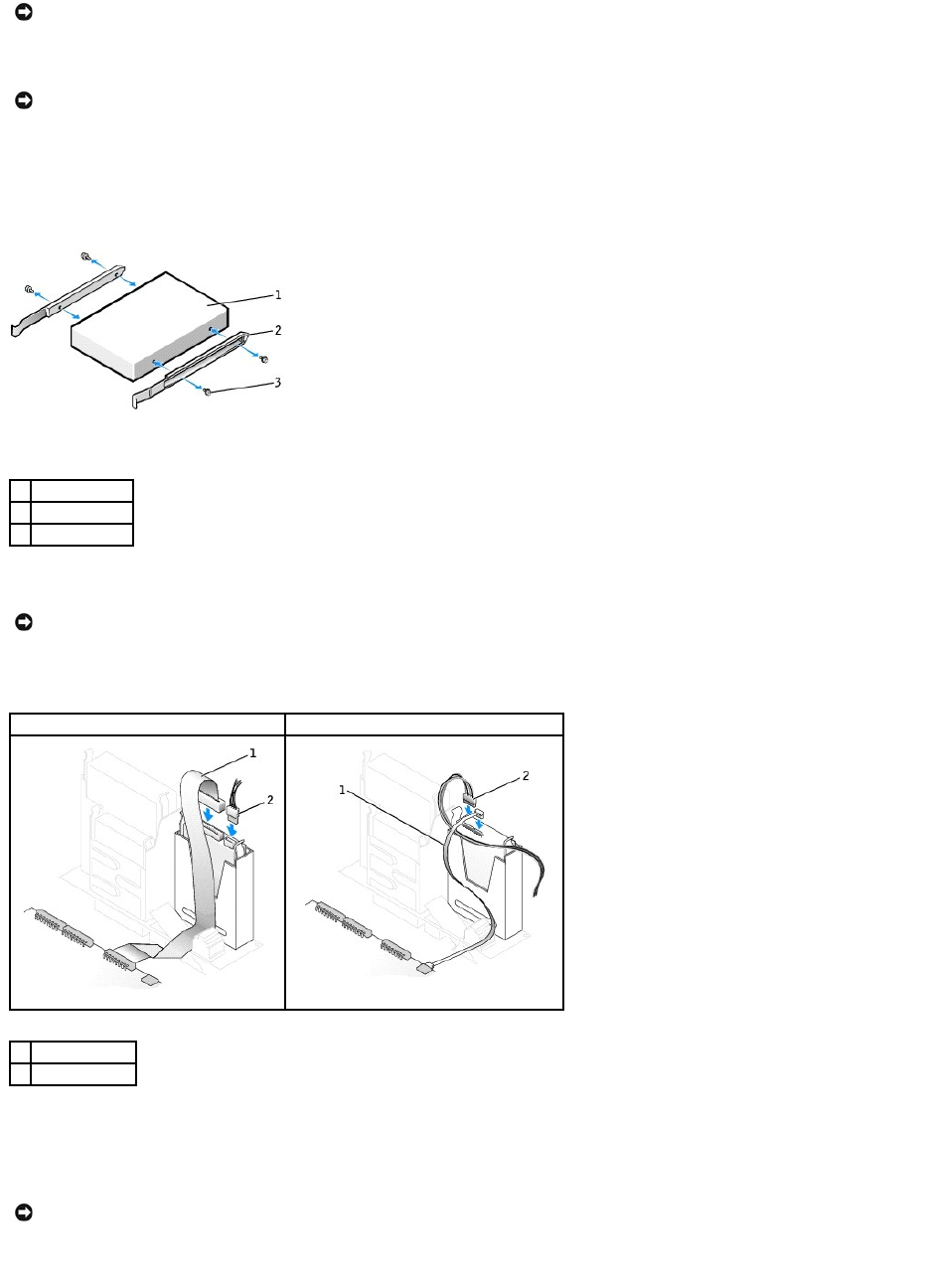 1

2

3

1

2

1

2