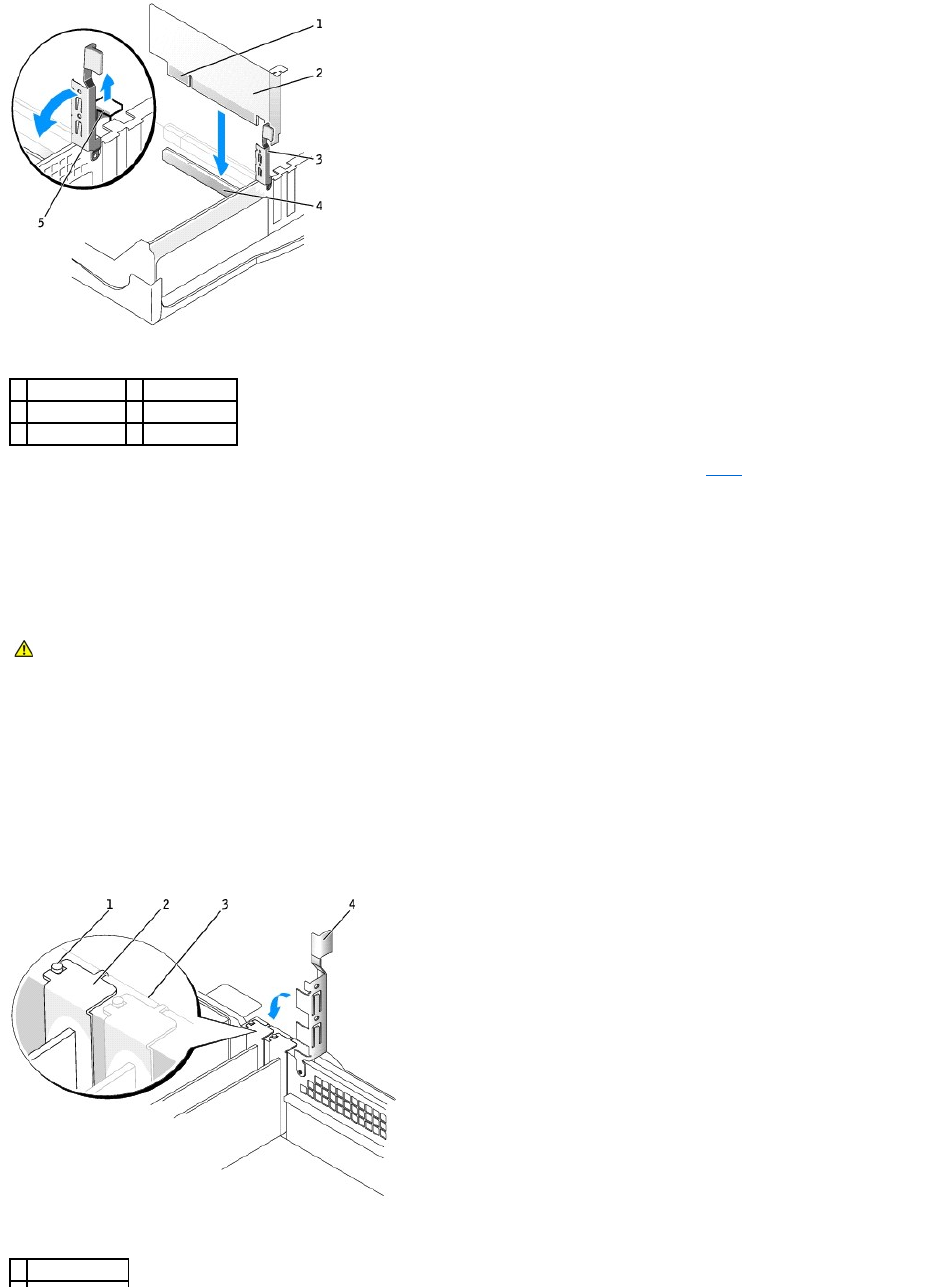 1
2
3
4
5

1
2
3
4