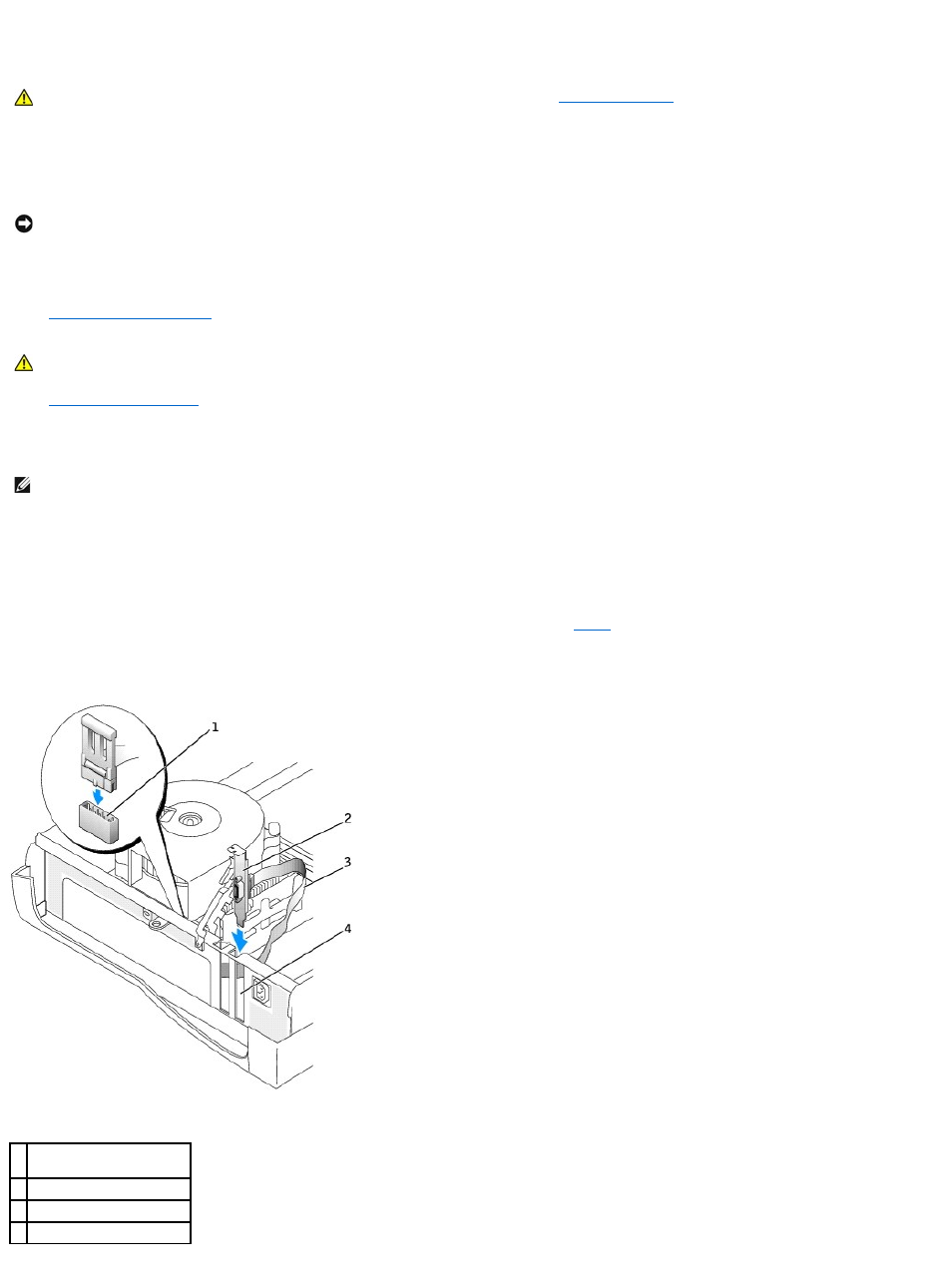 1

2

3

4