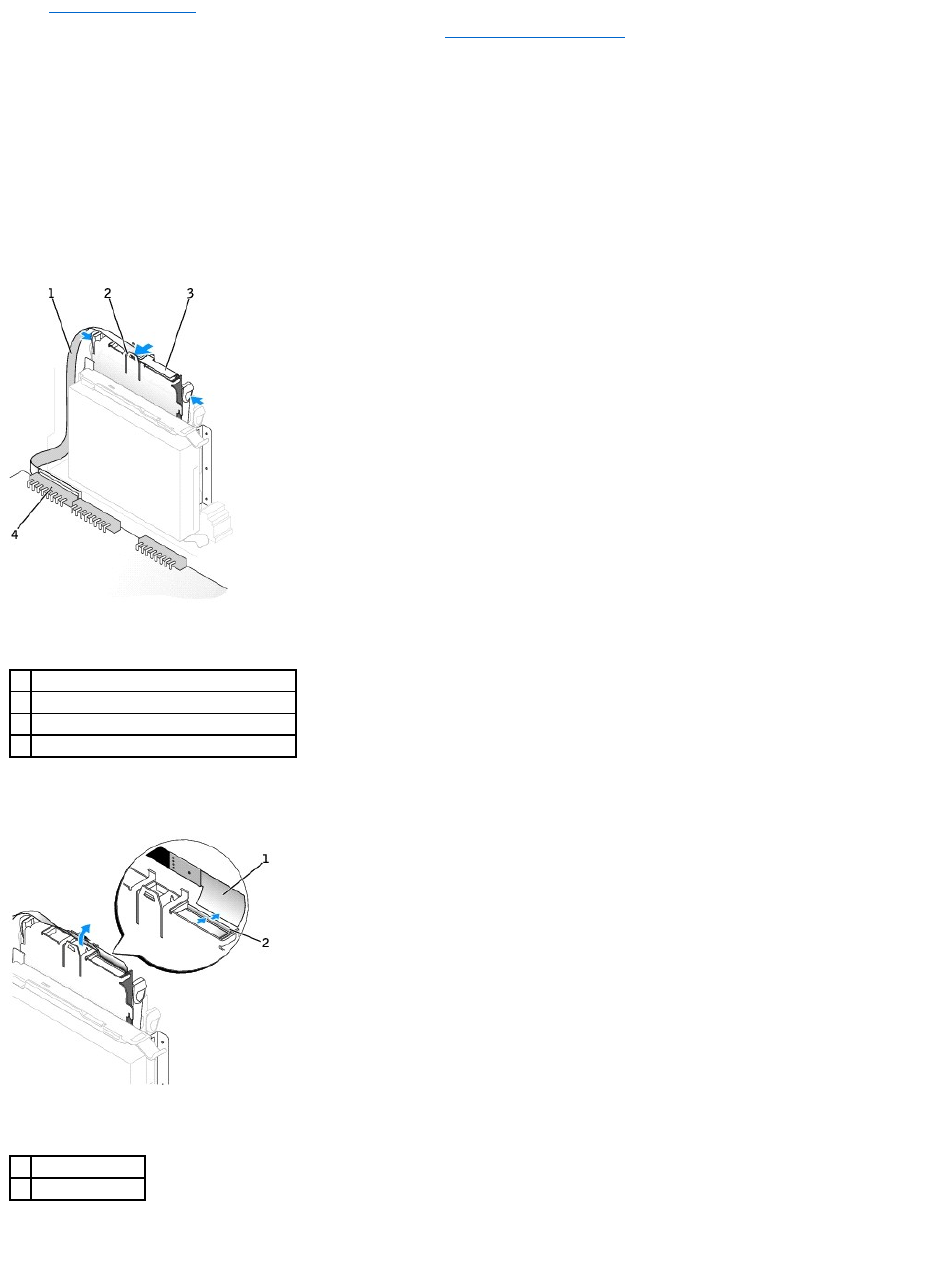 1
2
3
4

1
2