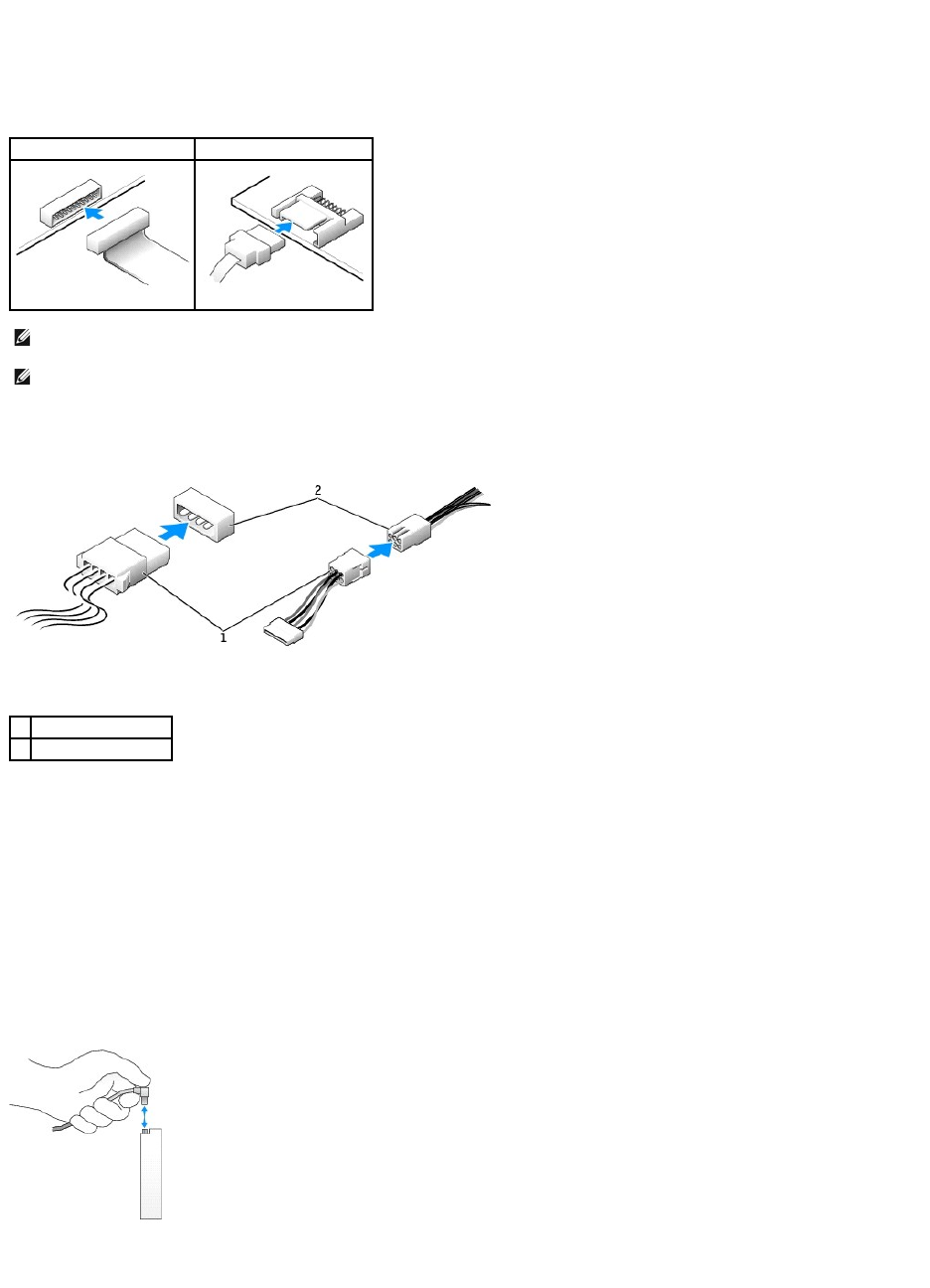 2

1