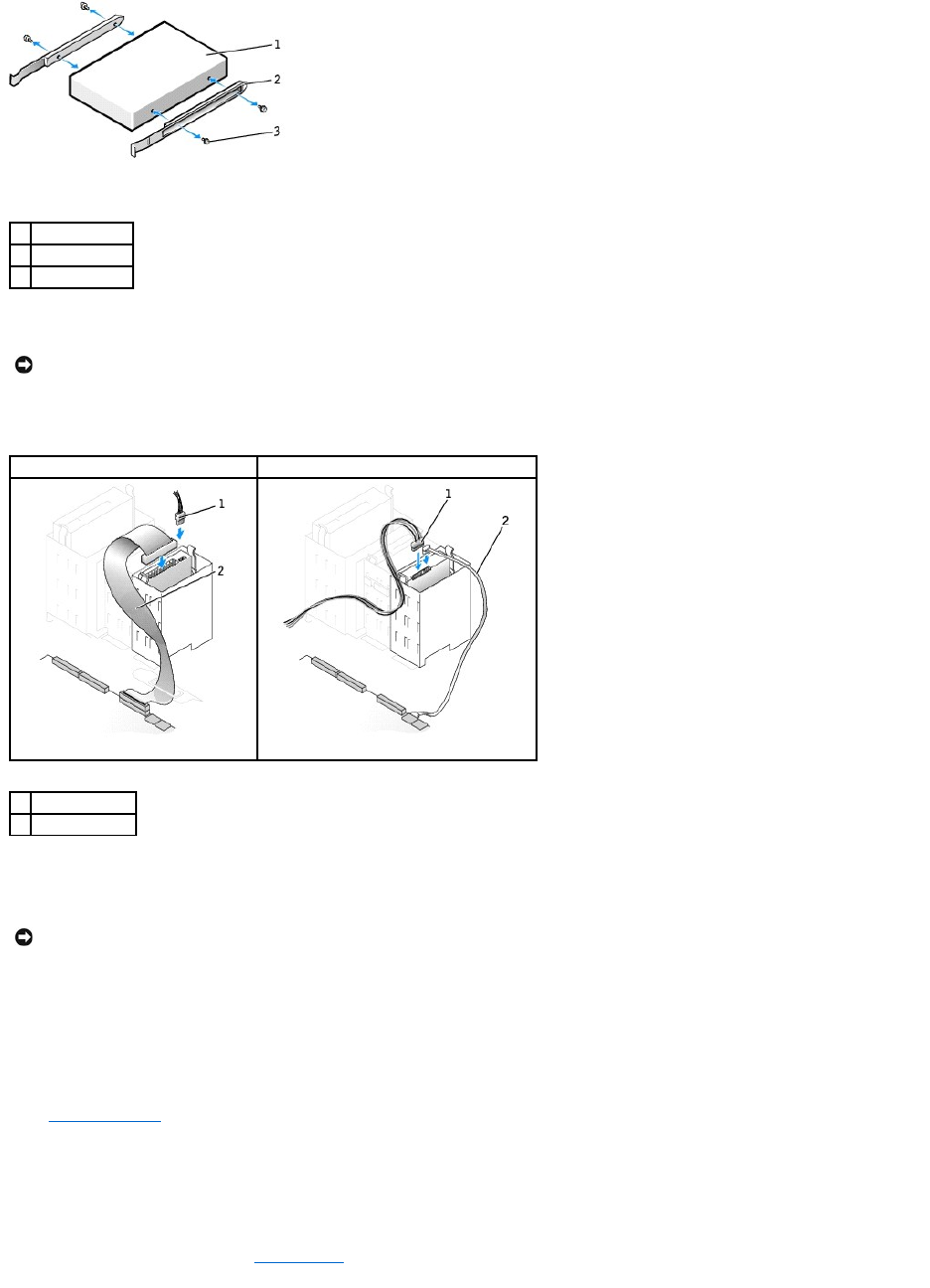 1

2

3

1

2

1

2