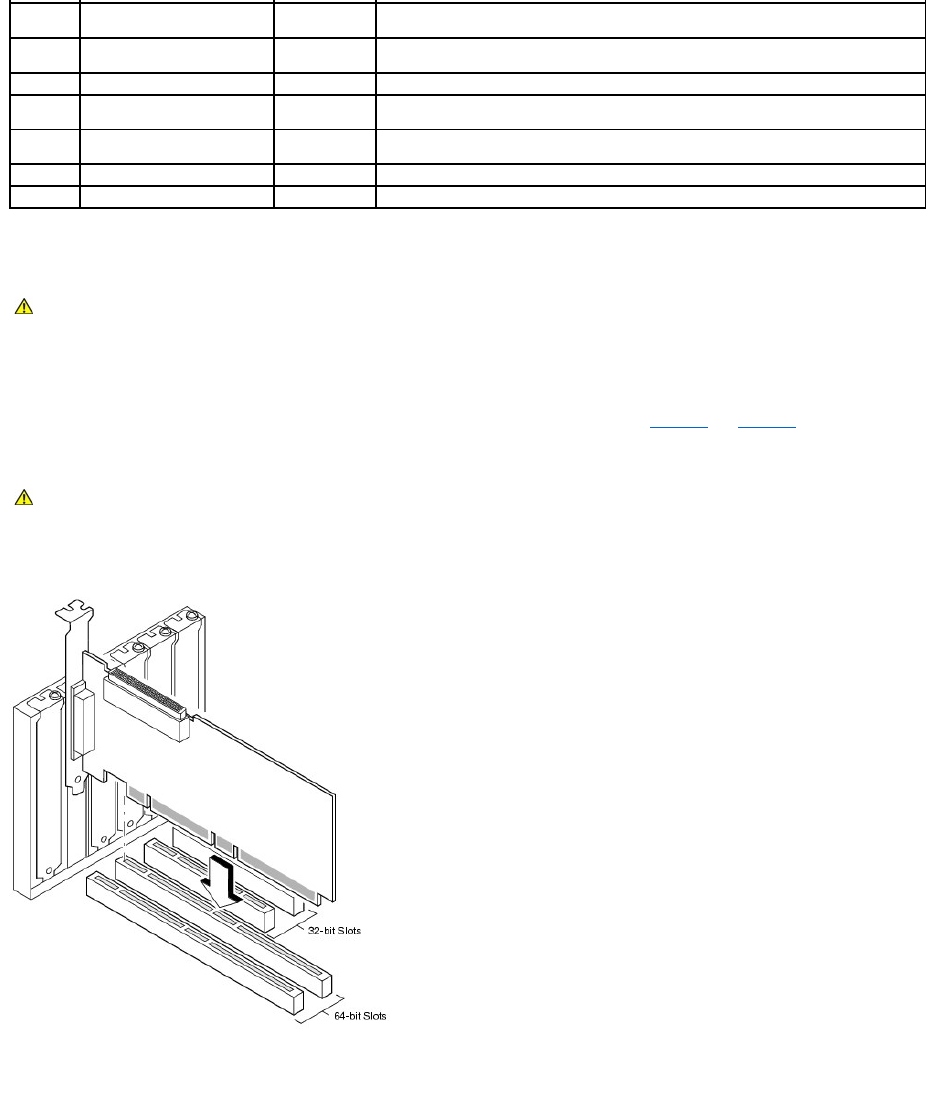 32-bit Slots

64-bit Slots