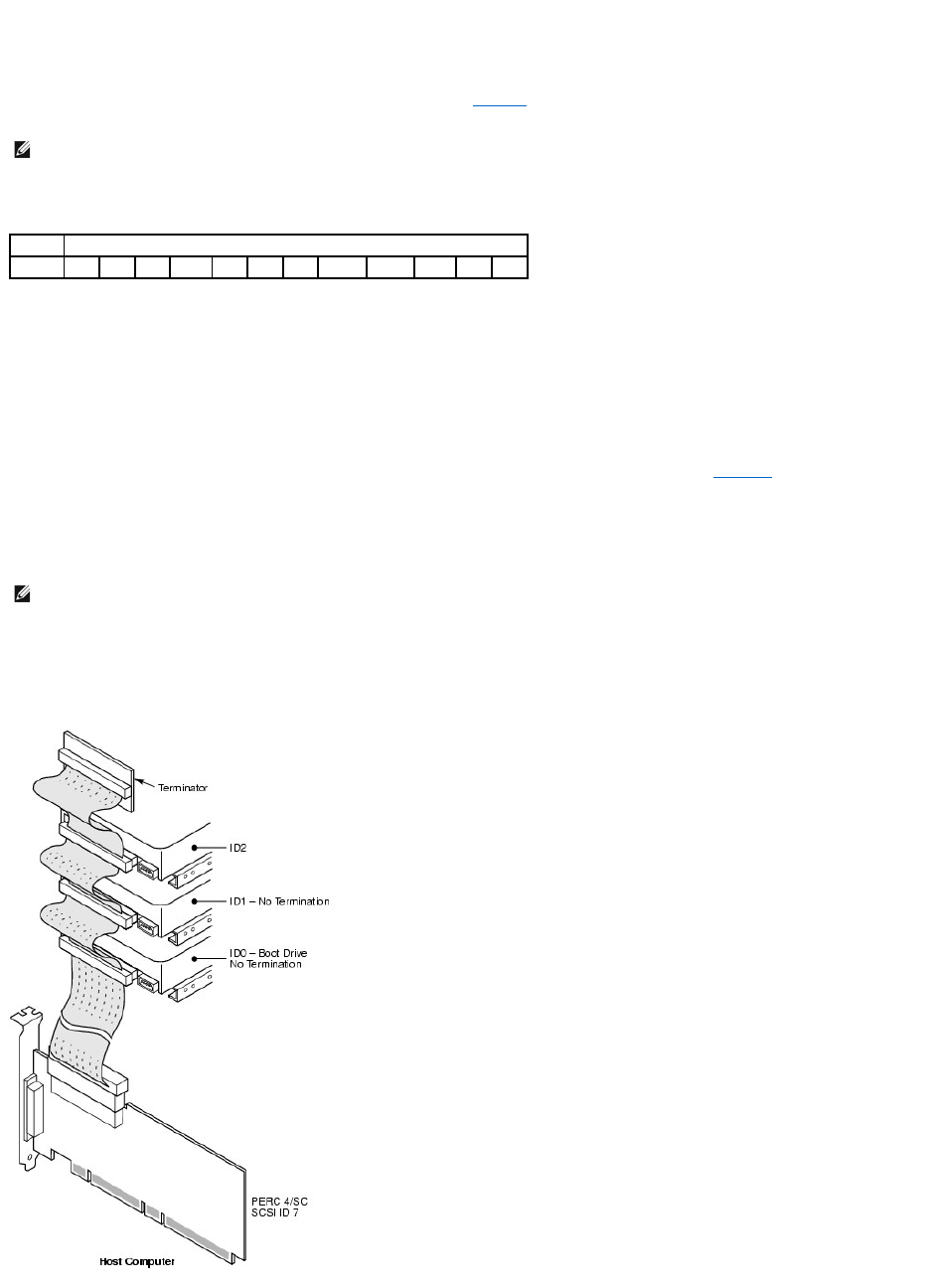 Terminator

ID2

ID1 – No Termination

ID0 – Boot Drive
No Termination

PERC 4/SC
SCSI ID 7

Host Computer