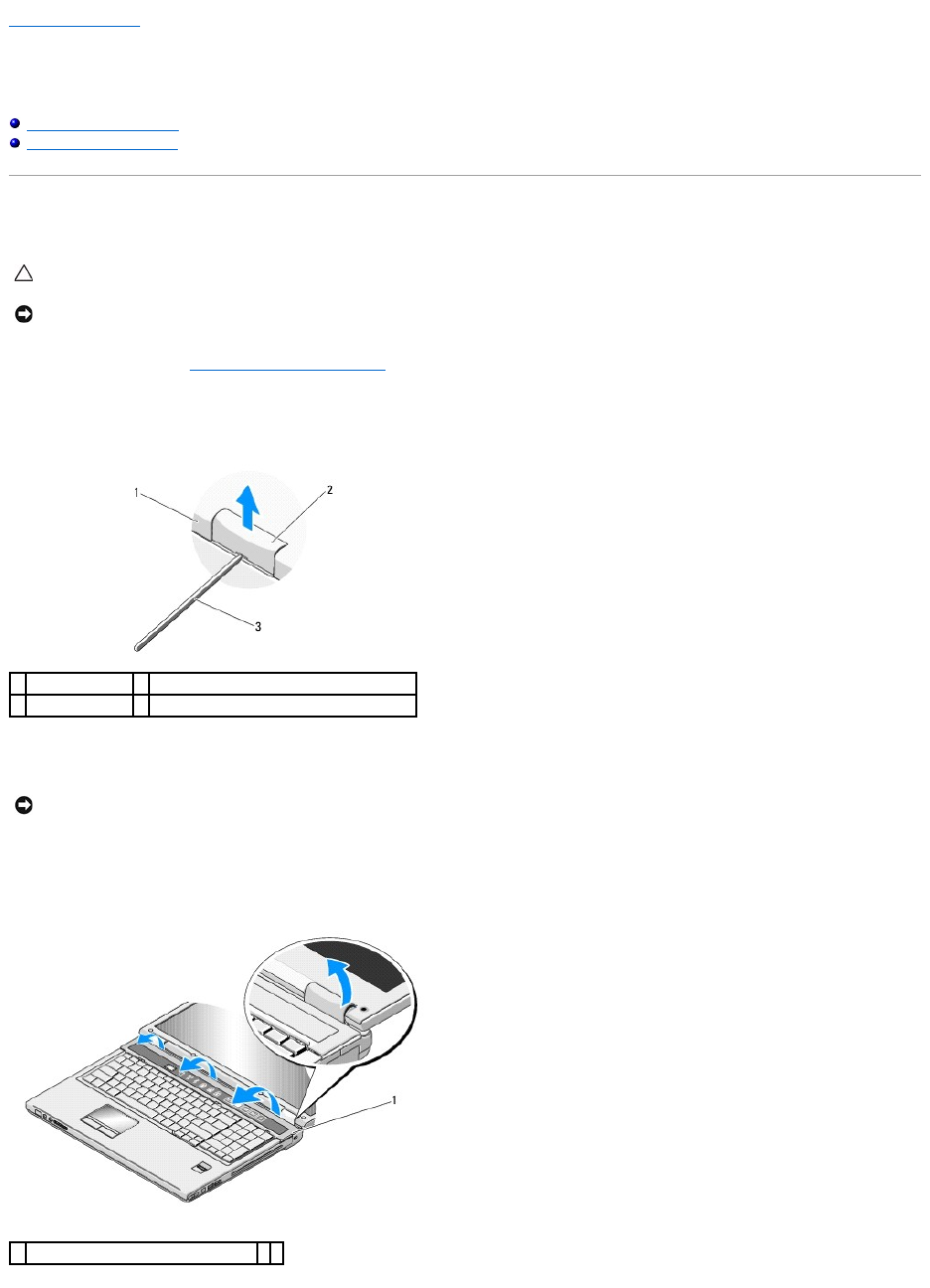 1

2

3

1