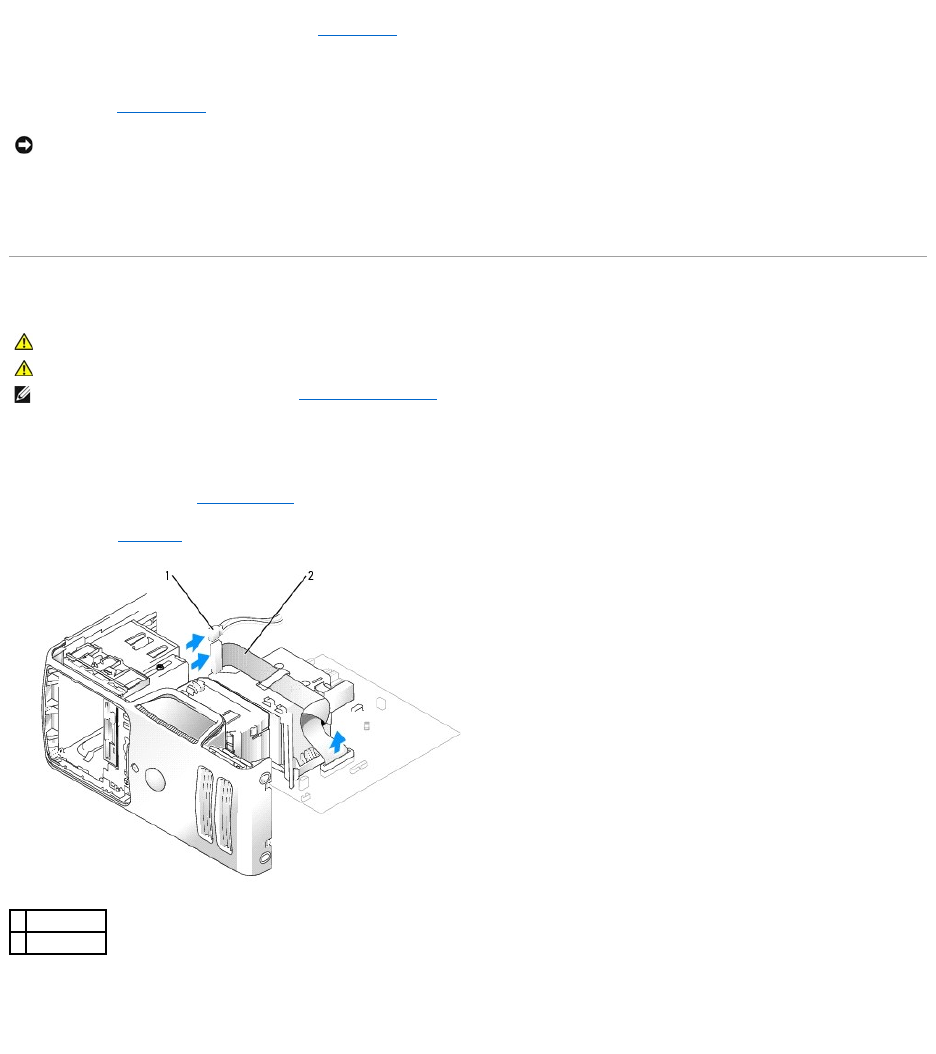 1

2

| 1 |  |
|---|---|
| 2 |  |