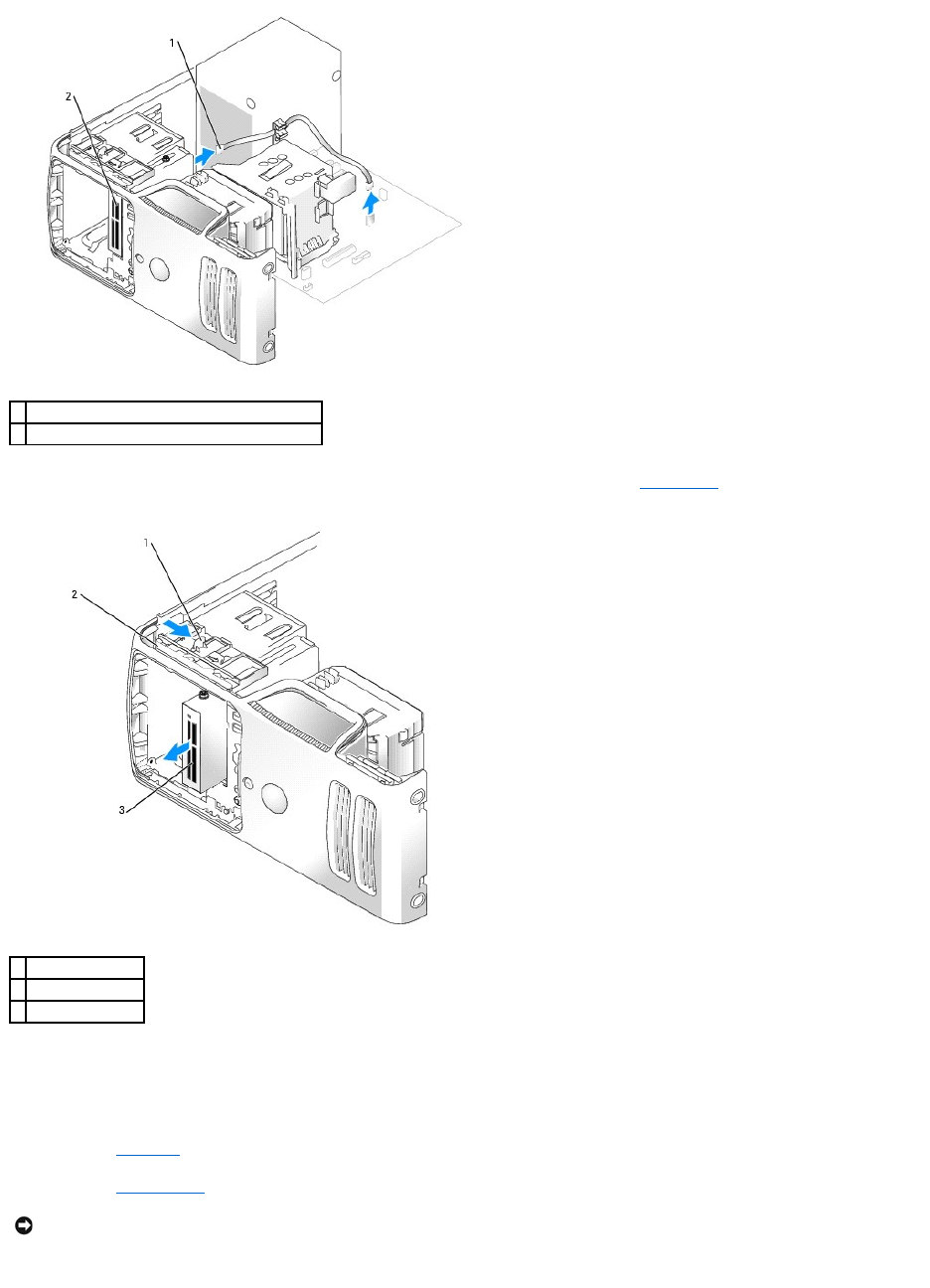 1

2

1

2

3