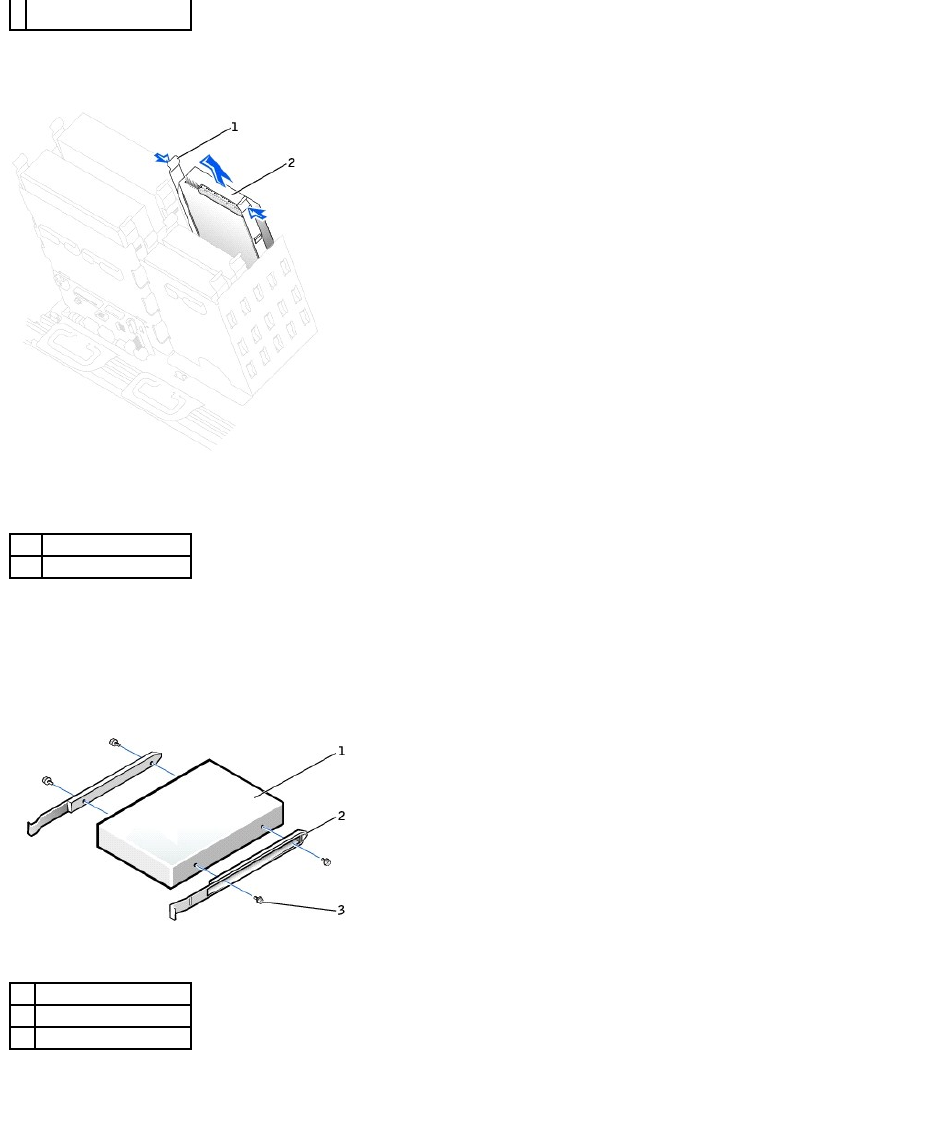 1

2

1

2

3