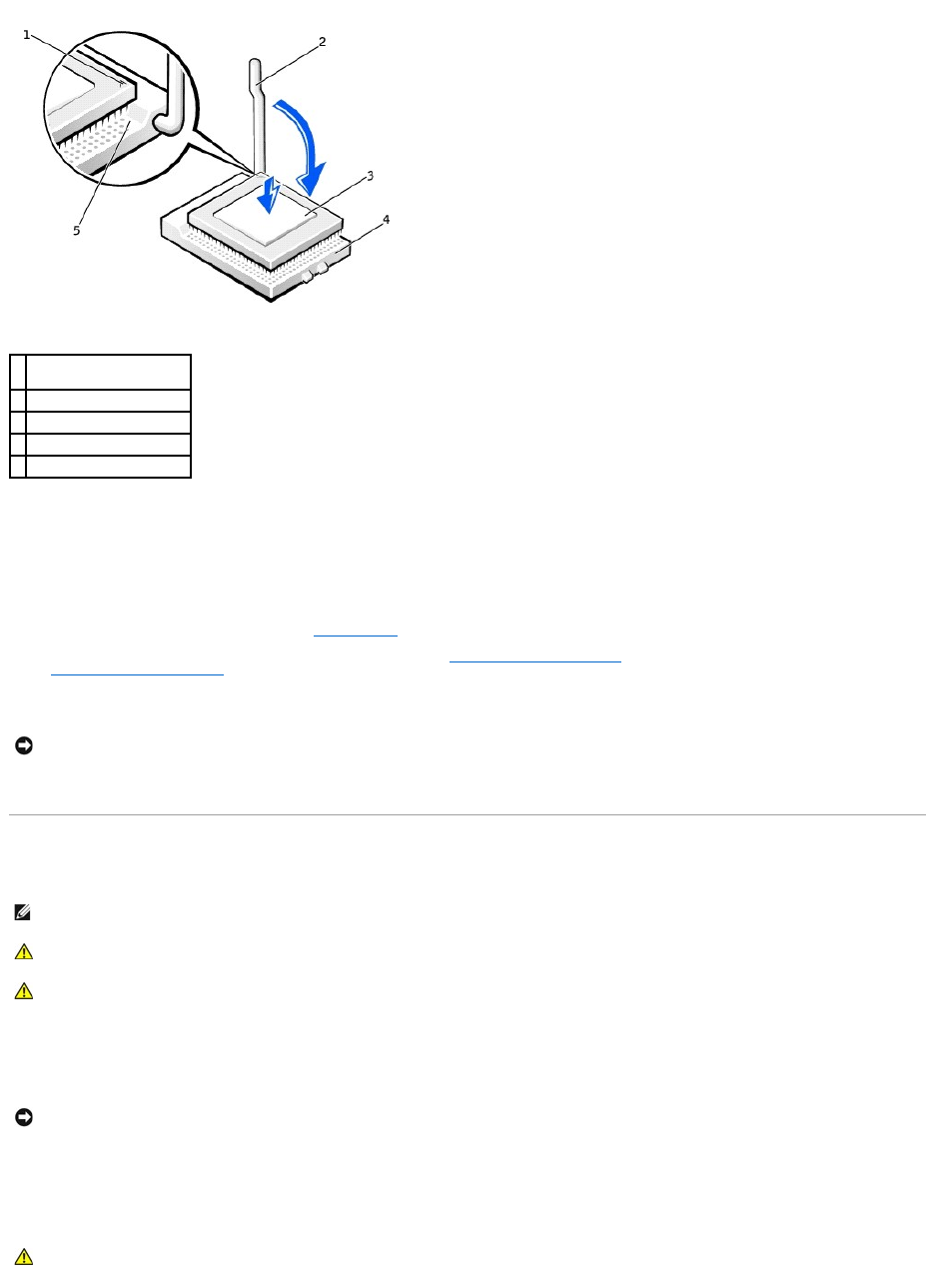 1

2

3

4

5