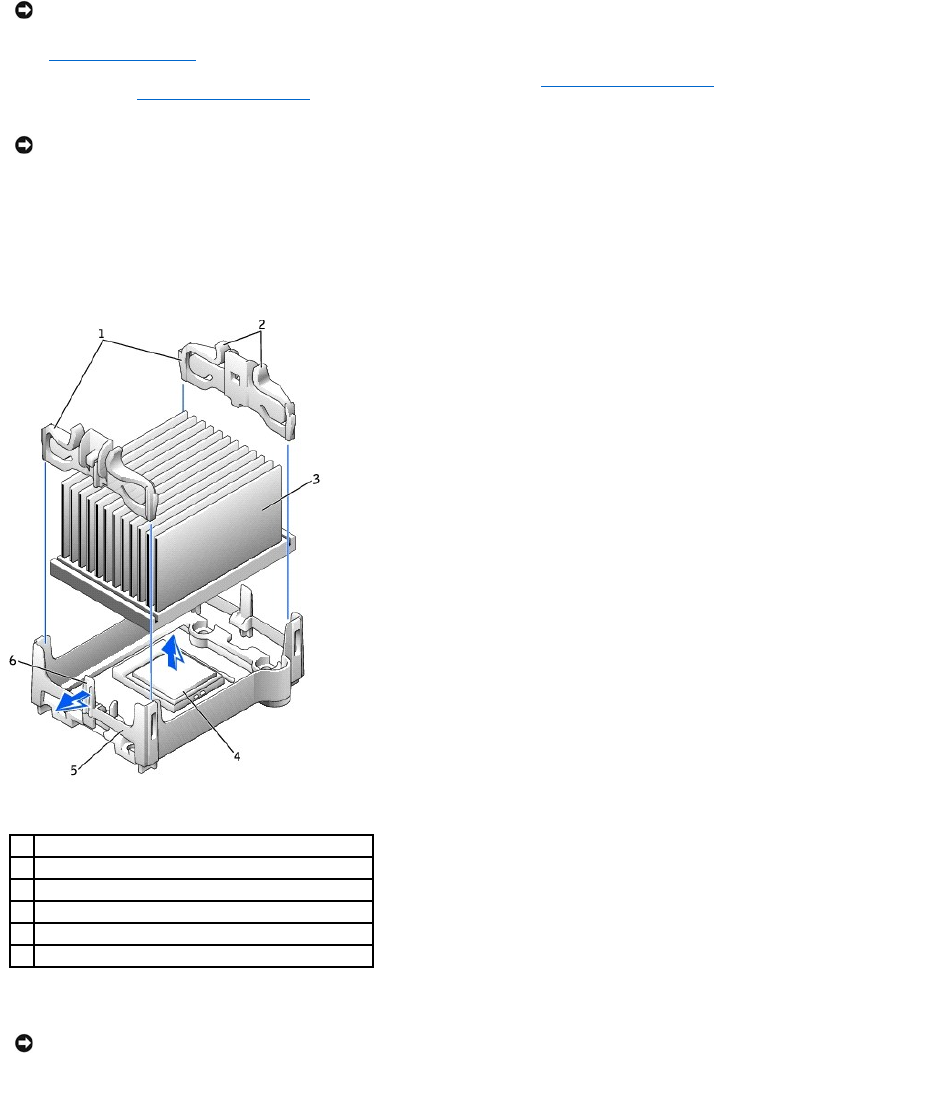 1

2

3

6

5

4