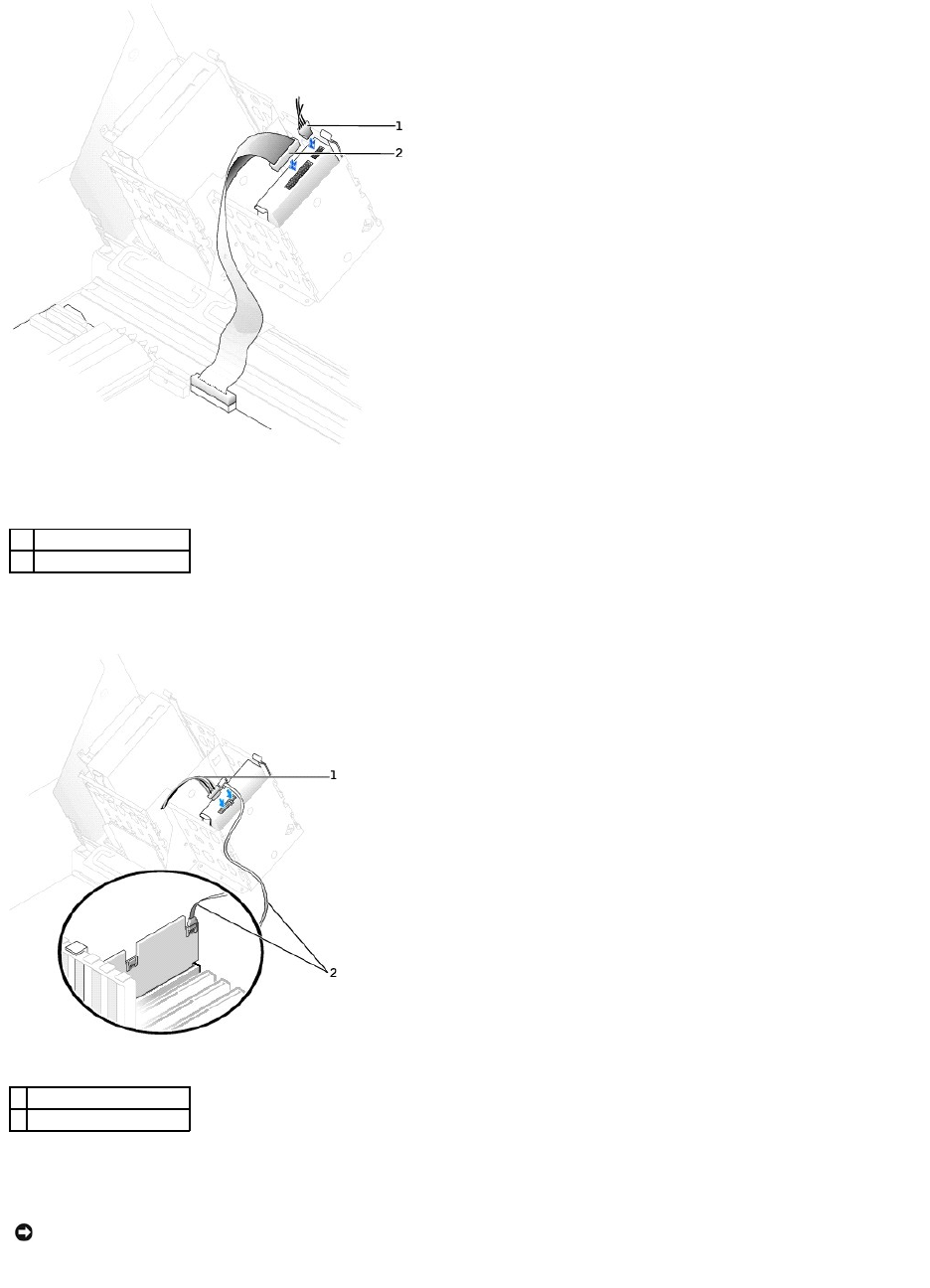 1

2

1

2