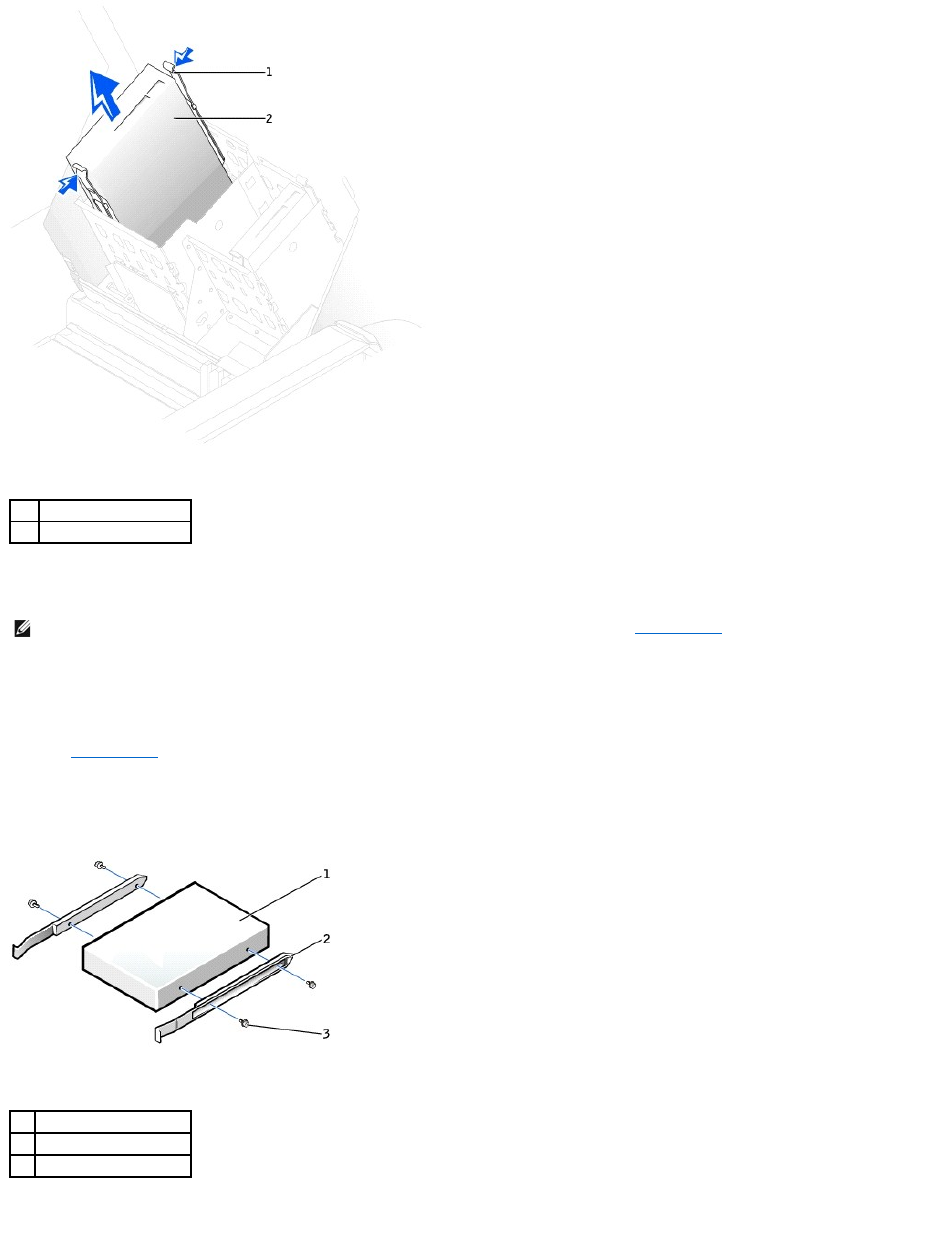 1
2

1
2
3