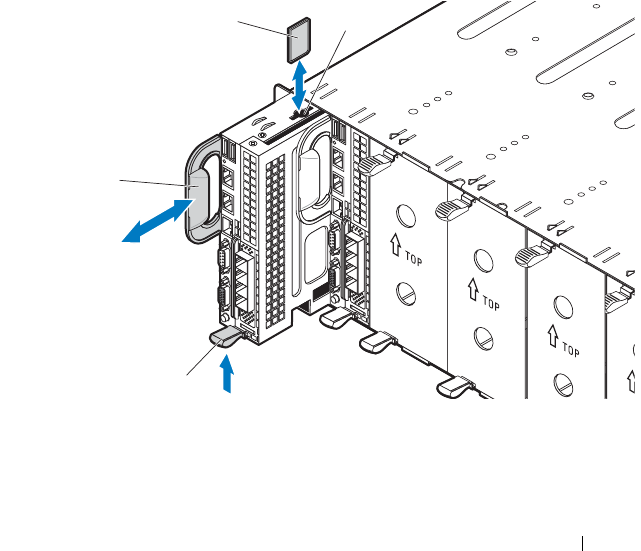 TOP

TOP

TOP