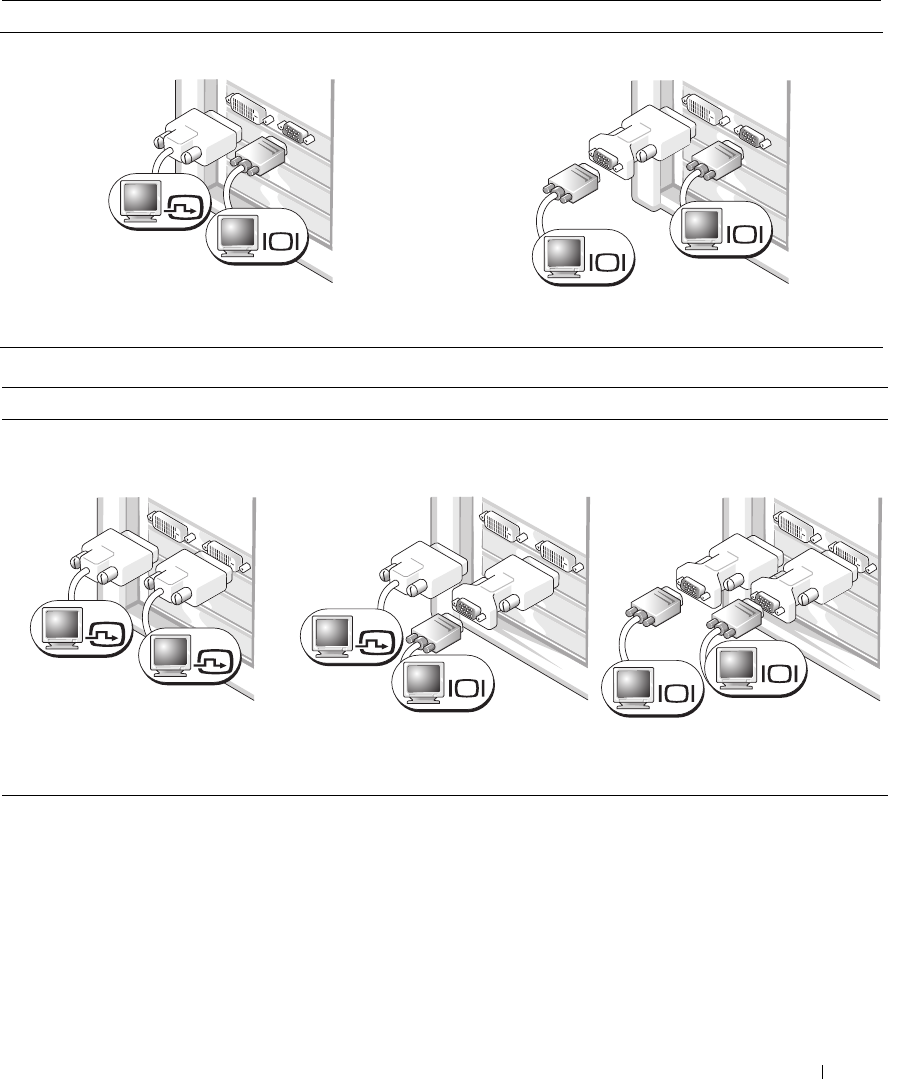 IOI

IOI

IOI

IOI

IOI

IOI