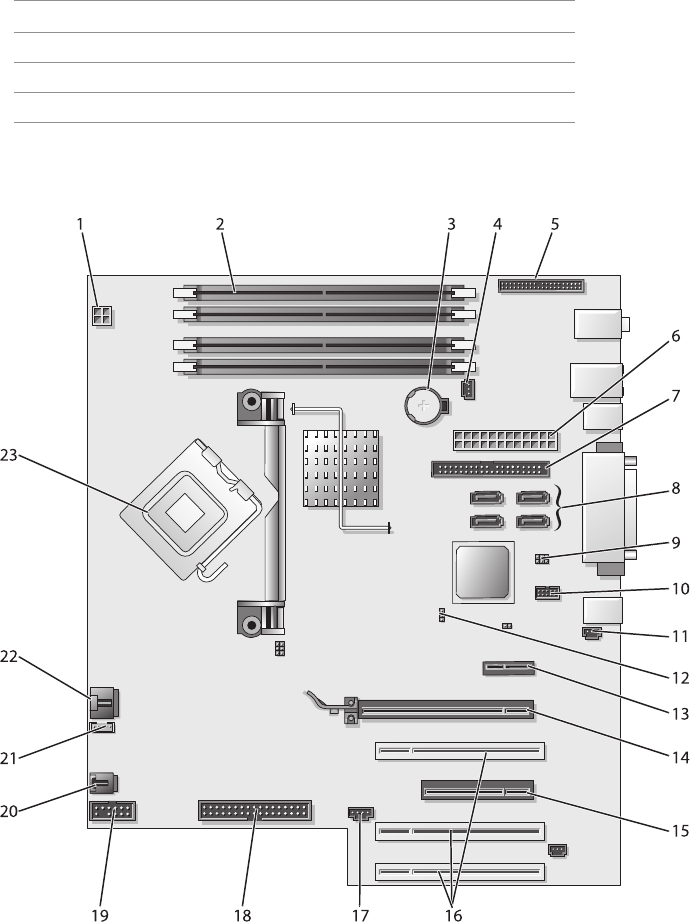 1
2
3
4
5
6
7
8
9
10
11
12
13
14
15
16
17
18
19
20
21
22
23