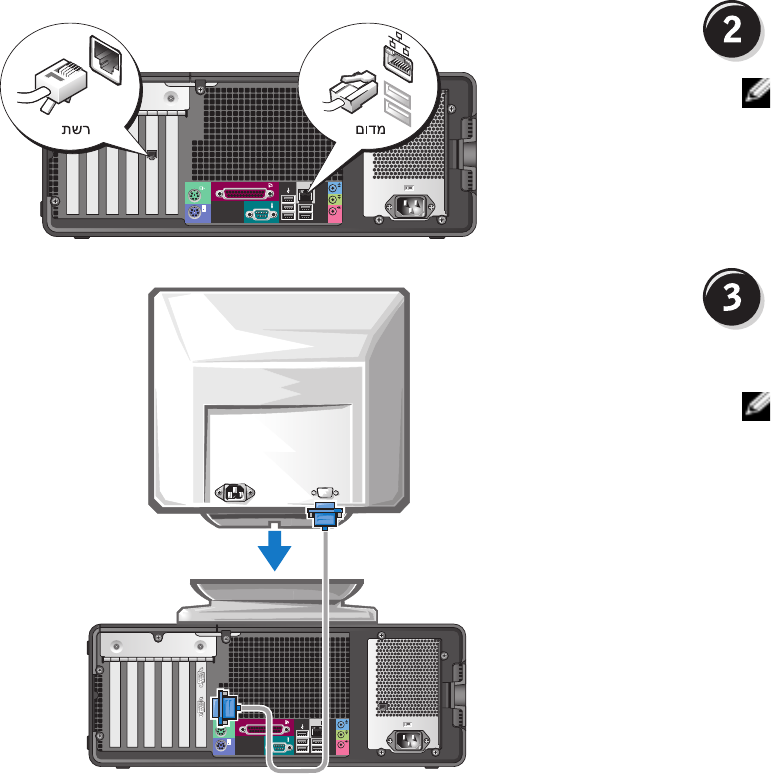 2

רשת

מדום

3