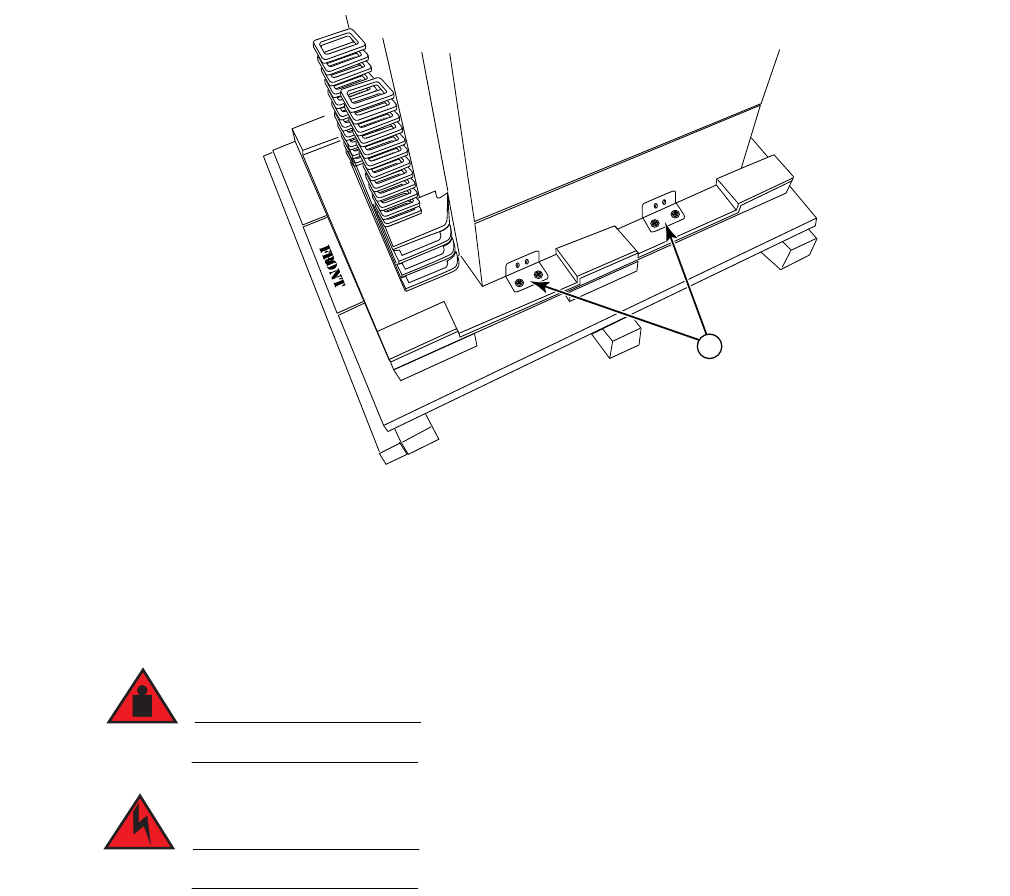 FRONT