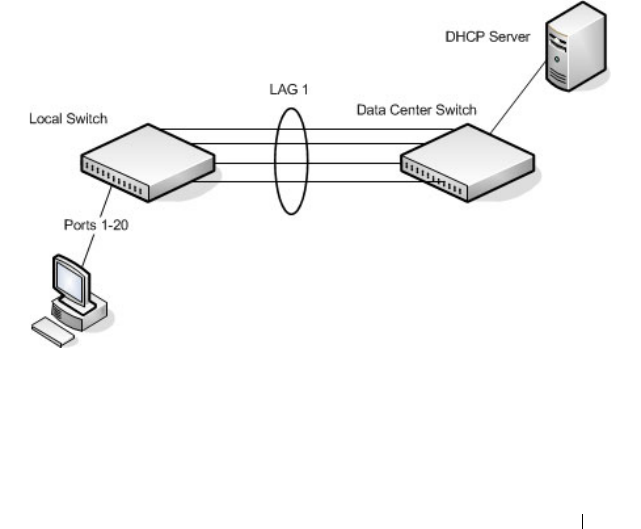 DHCP Server

LAG 1

Local Switch

Data Center Switch

Ports 1-20