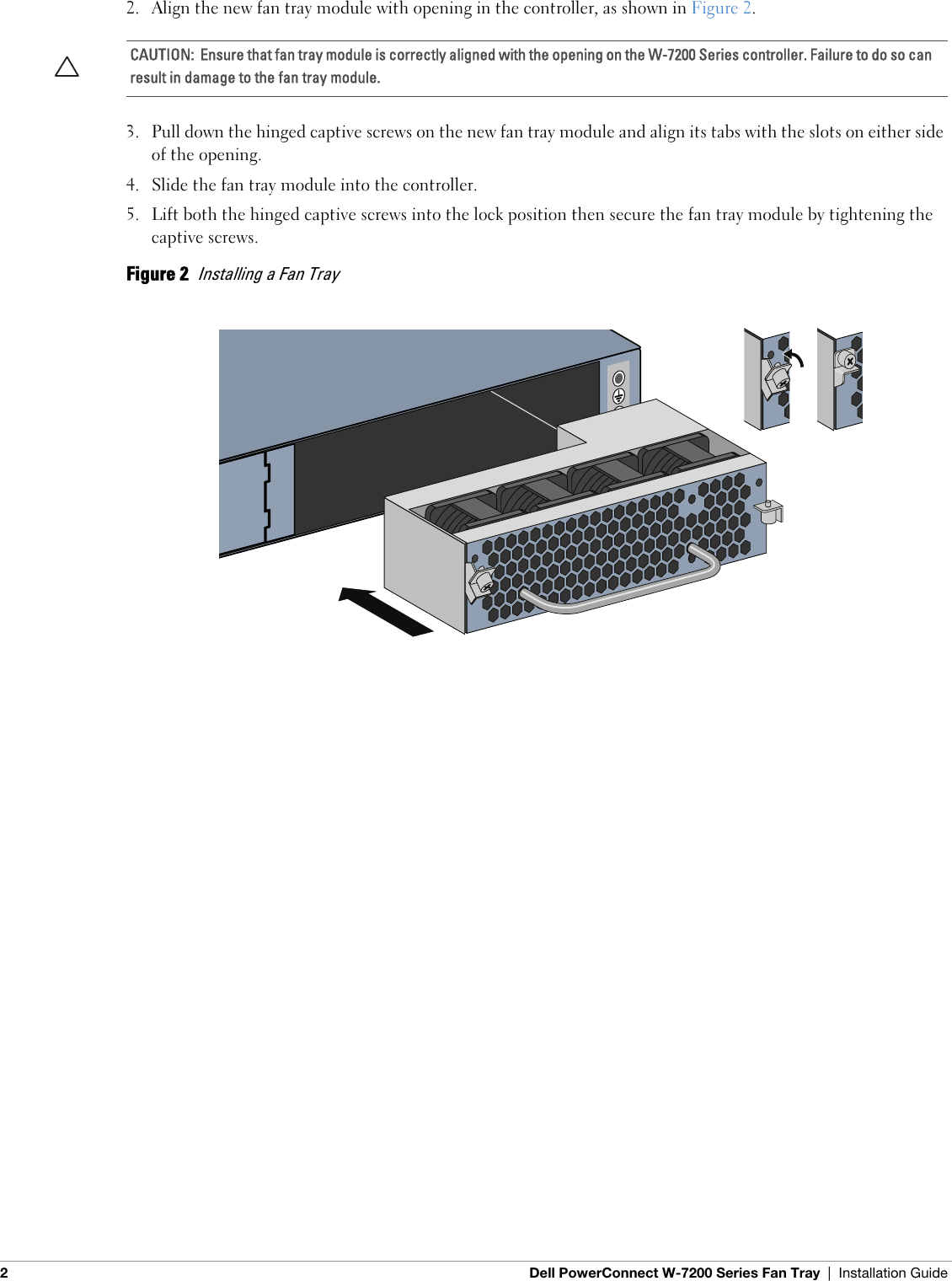 2. Align the new fan tray module with opening in the controller, as shown in Figure 2.

CAUTION: Ensure that fan tray module is correctly aligned with the opening on the W-7200 Series controller. Failure to do so can result in damage to the fan tray module.

3. Pull down the hinged captive screws on the new fan tray module and align its tabs with the slots on either side of the opening.

4. Slide the fan tray module into the controller.

5. Lift both the hinged captive screws into the lock position then secure the fan tray module by tightening the captive screws.

Figure 2 Installing a Fan Tray

2 Dell PowerConnect W-7200 Series Fan Tray | Installation Guide