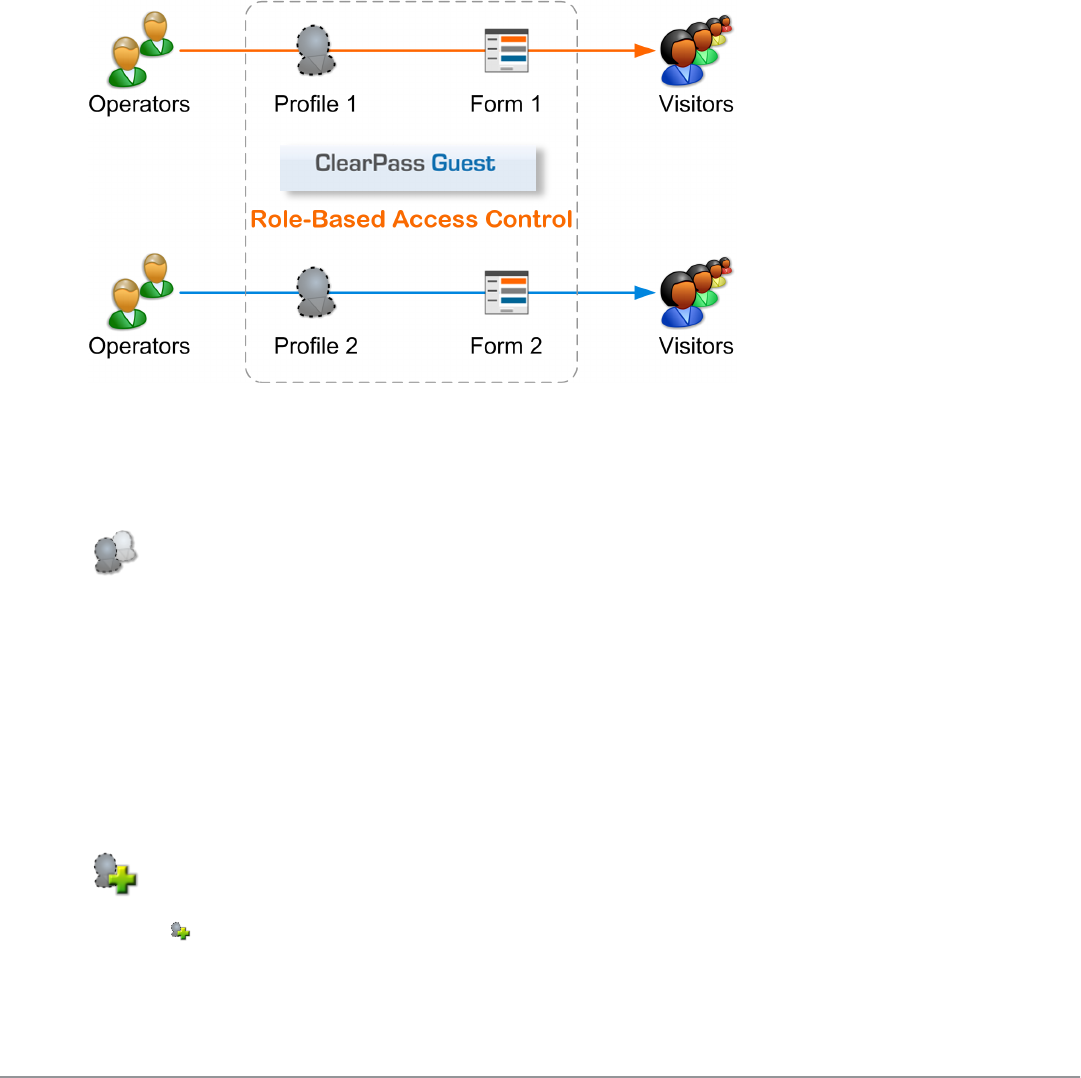 Operators

Profile 1

Form 1

Visitors

ClearPass Guest

Role-Based Access Control

Operators

Profile 2

Form 2

Visitors