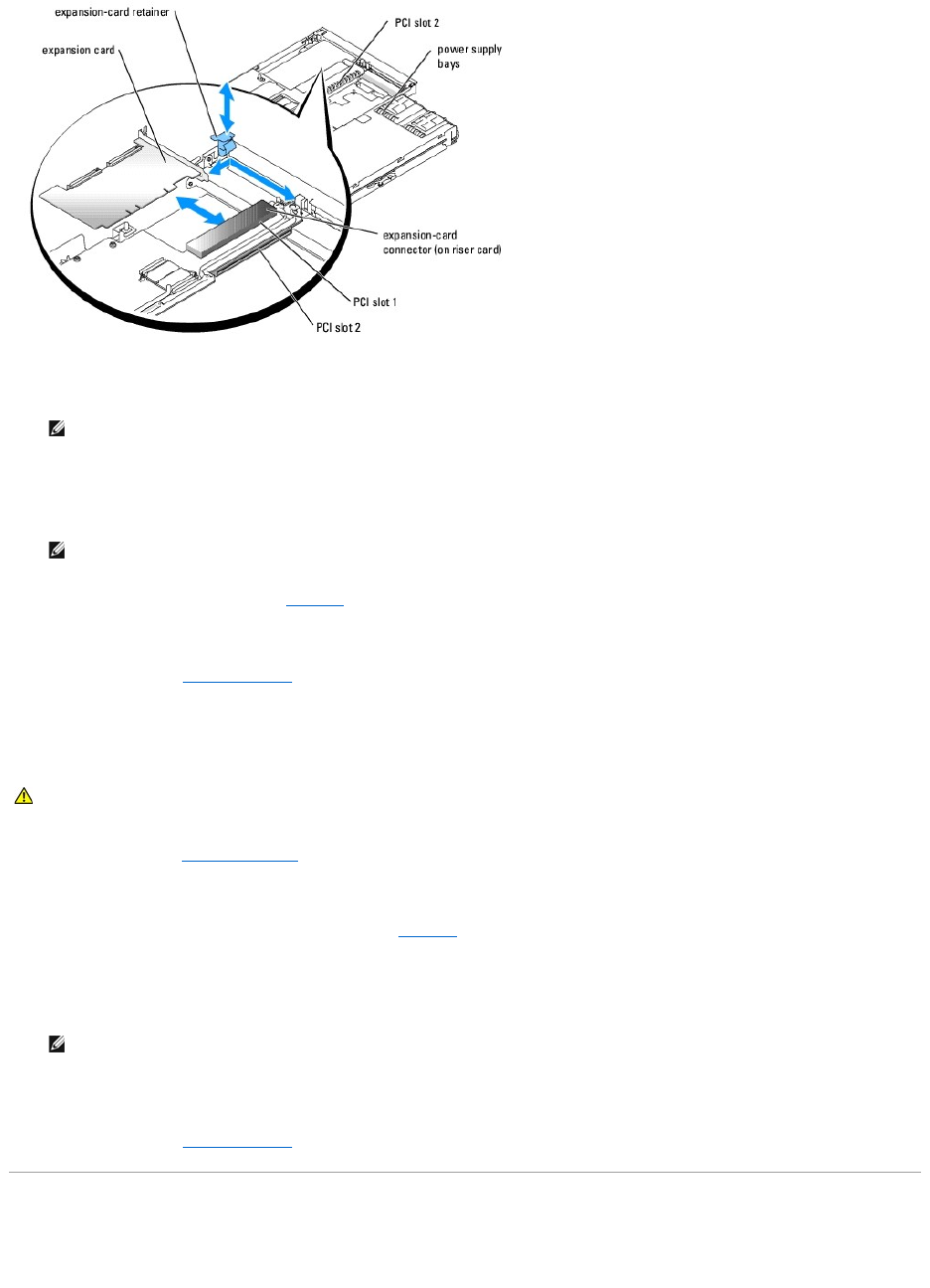 expansion-card retainer

expansion card

PCI slot 2

power supply bays

expansion-card connector (on riser card)

PCI slot 1

PCI slot 2