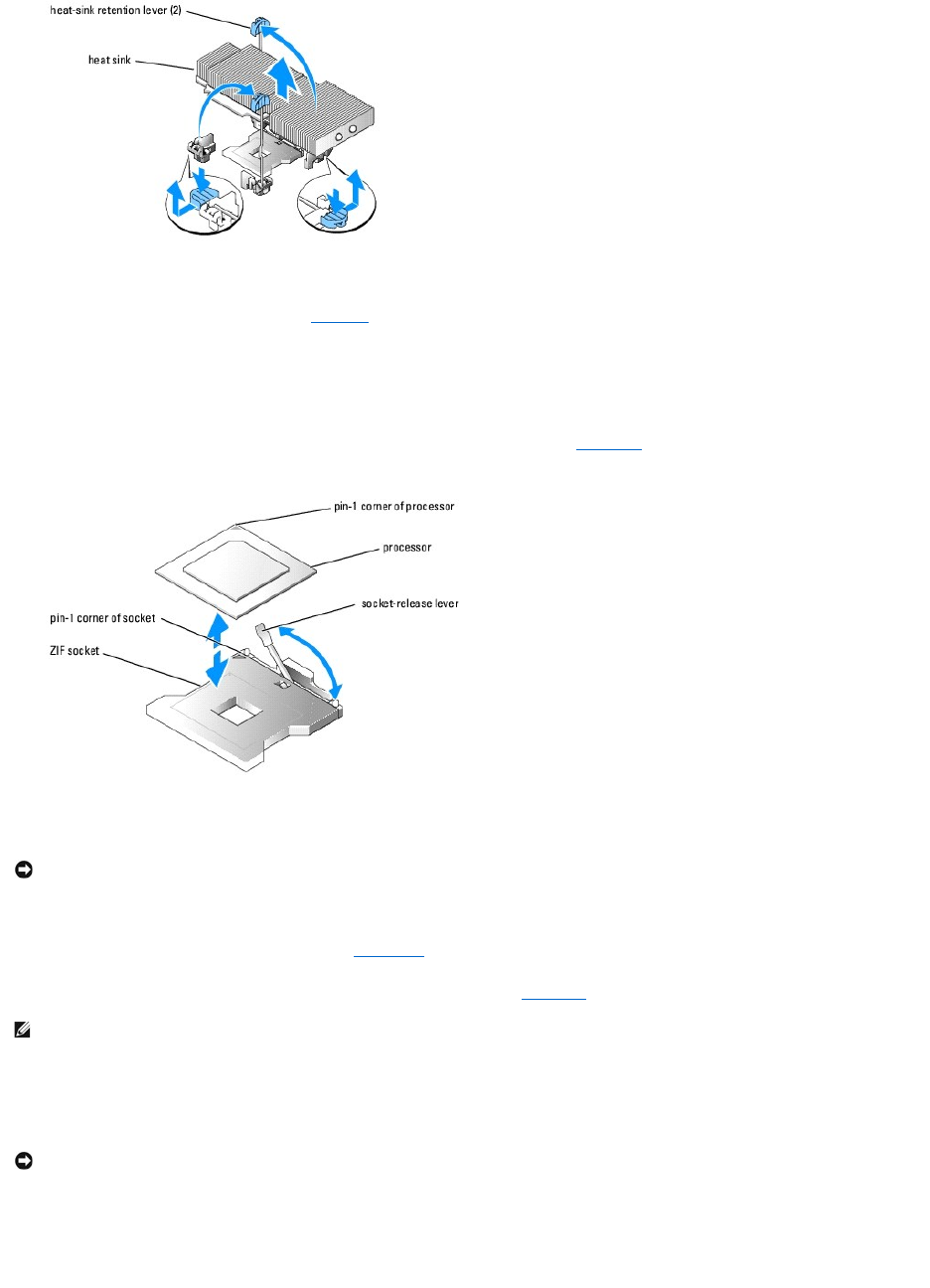 heat-sink retention lever (2)

heat sink

pin-1 corner of processor

processor

socket-release lever

pin-1 corner of socket

ZIF socket