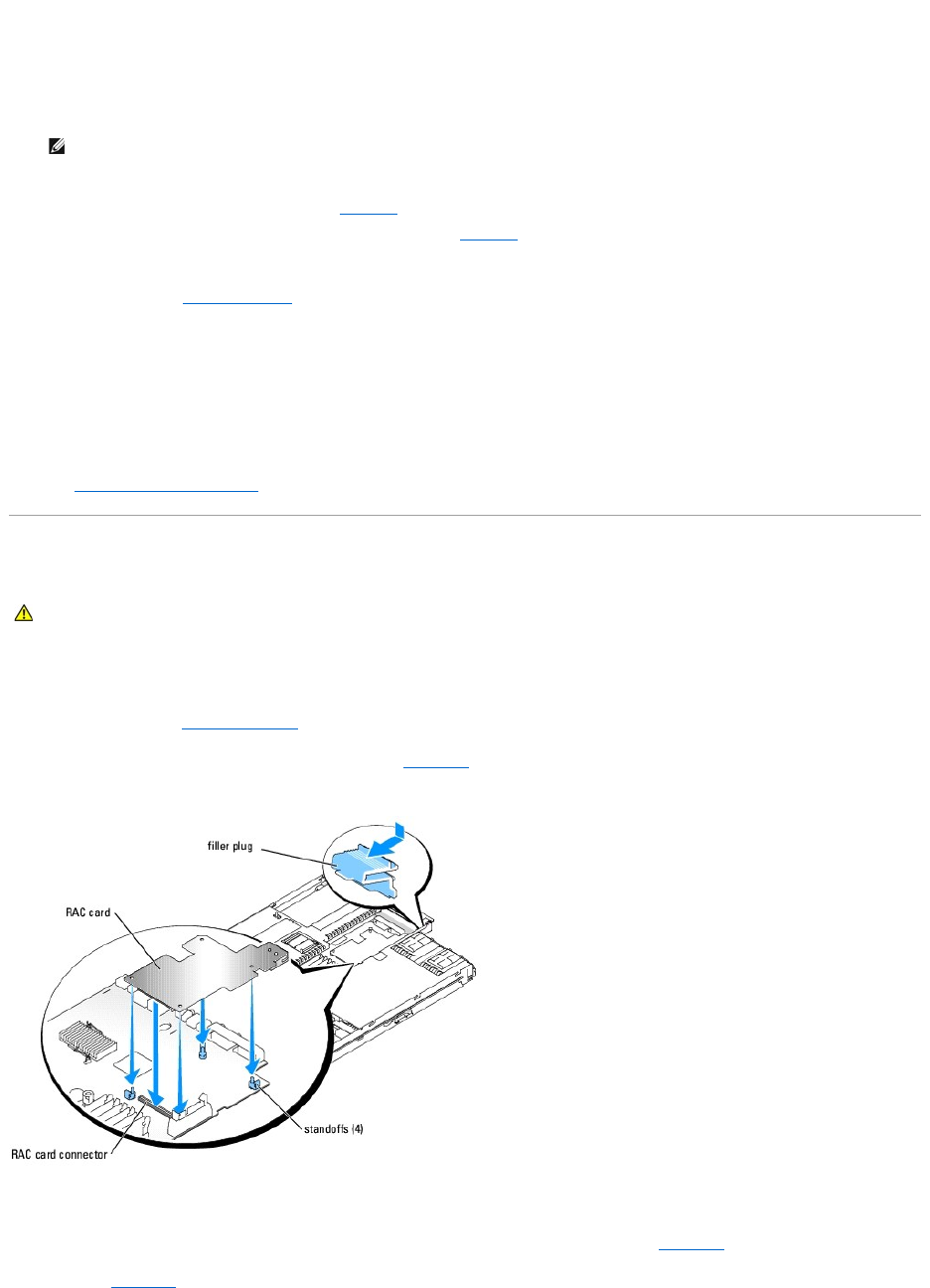 filler plug

RAC card

standoffs (4)

RAC card connector