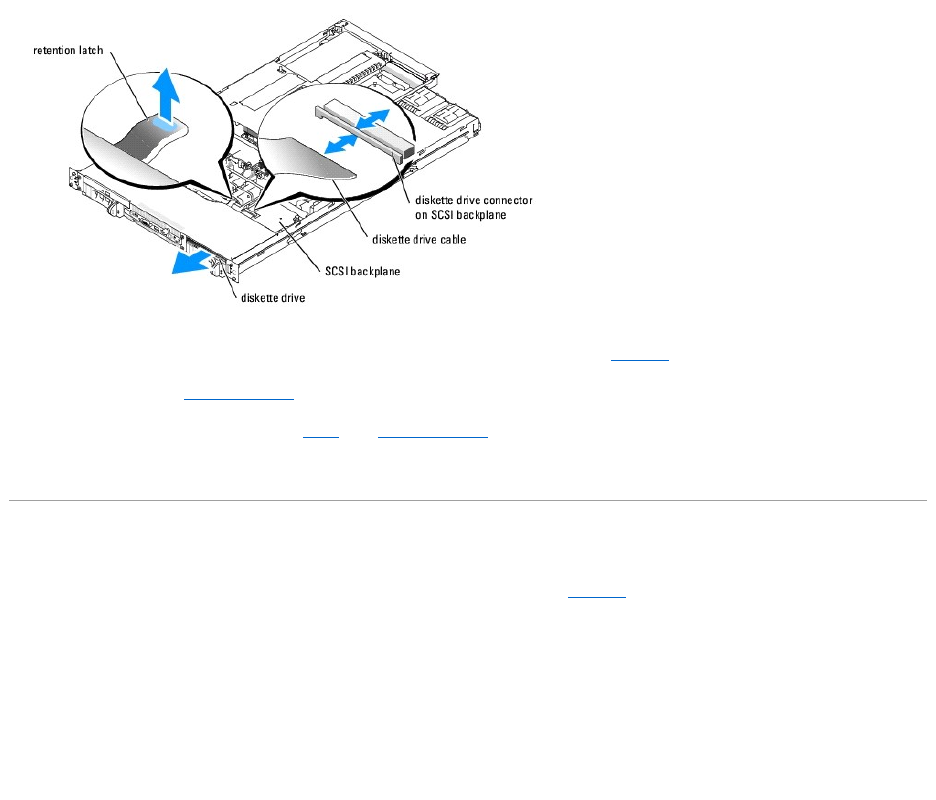 retention latch

diskette drive connector on SCSI backplane

diskette drive cable

SCSI backplane

diskette drive