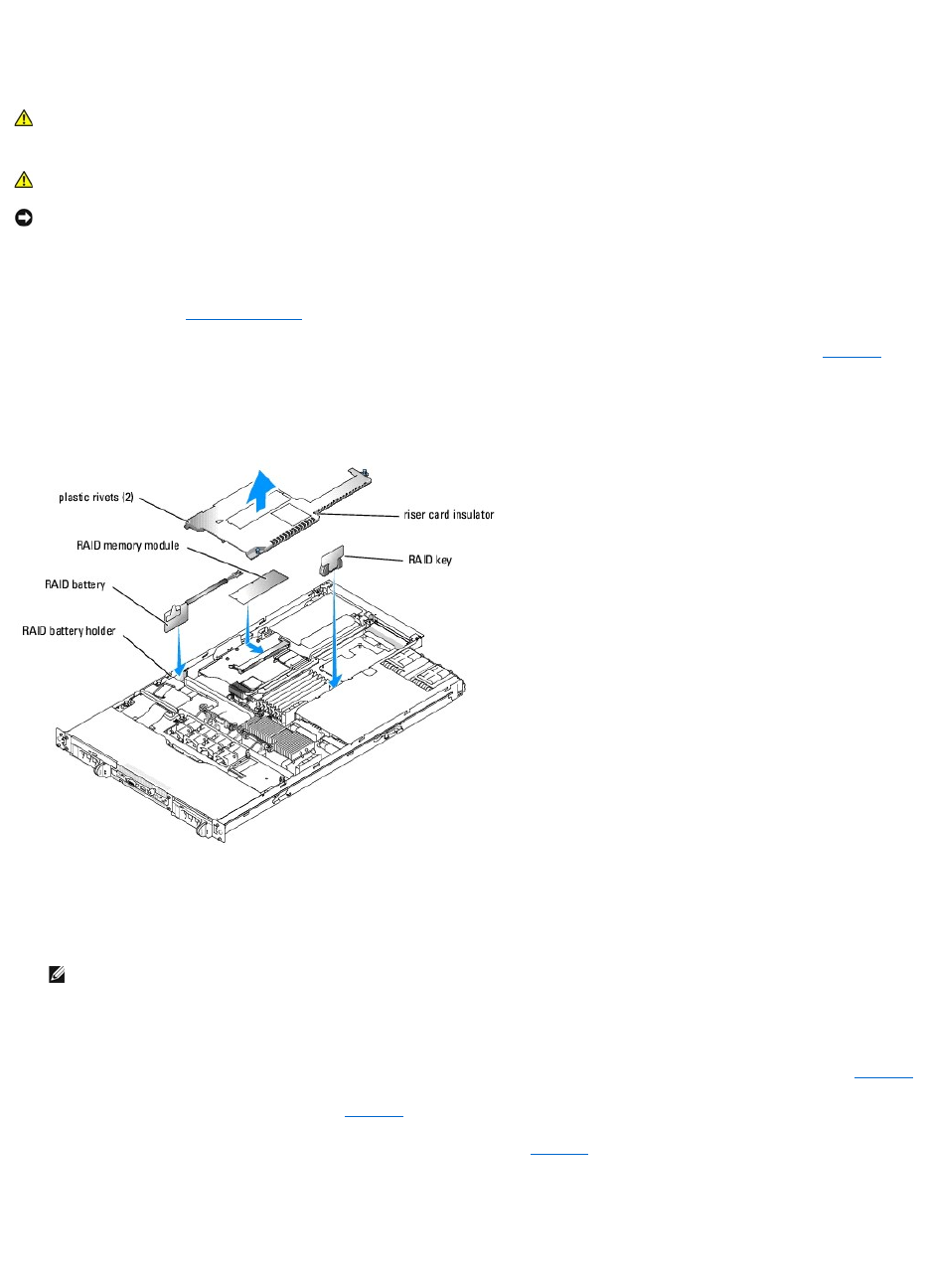 plastic rivets (2)

riser card insulator

RAID memory module

RAID key

RAID battery

RAID battery holder