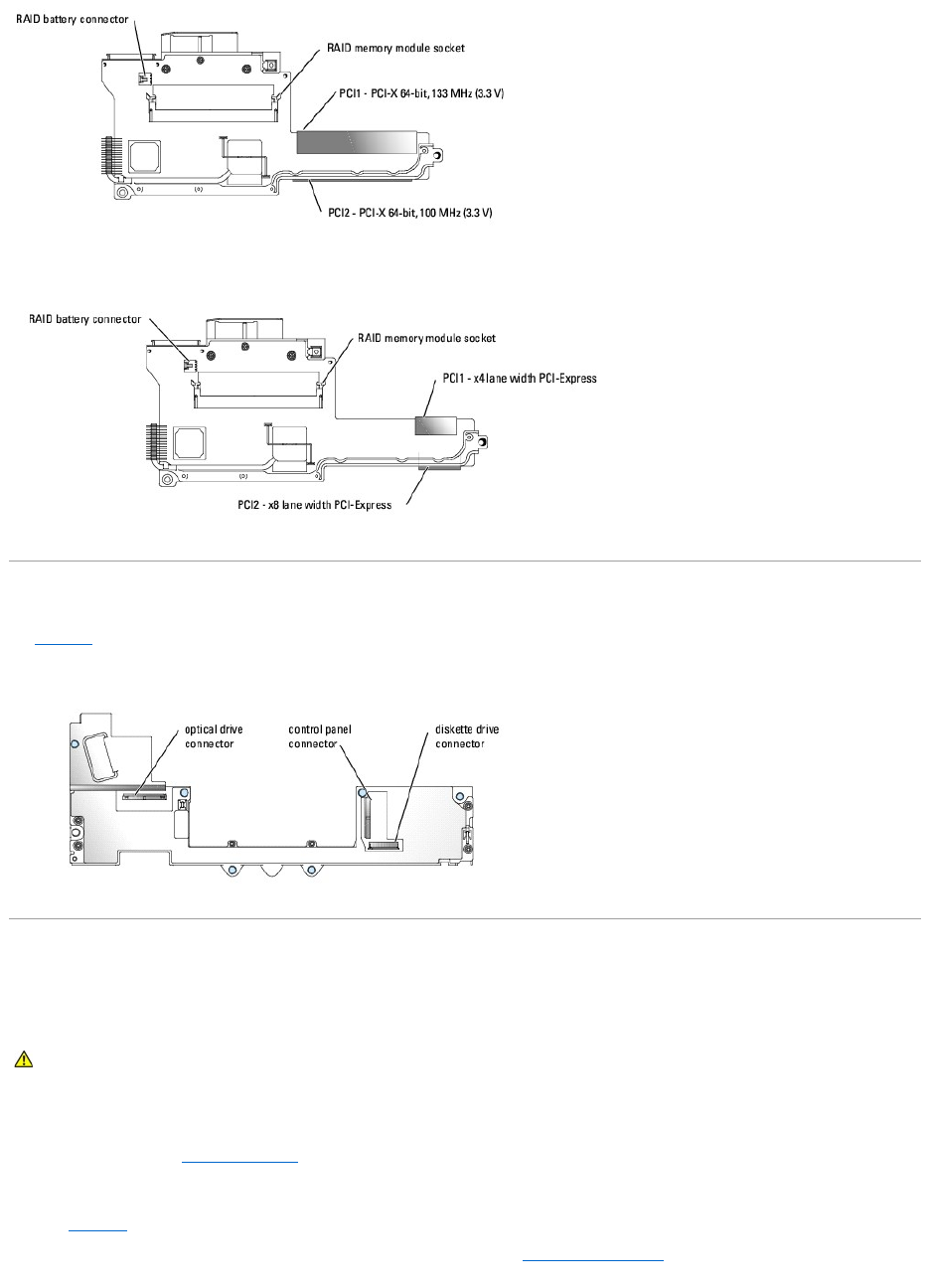 RAID battery connector

RAID memory module socket

PCI1 - PCI-X 64-bit, 133 MHz (3.3 V)

PCI2 - PCI-X 64-bit, 100 MHz (3.3 V)

RAID battery connector

RAID memory module socket

PCI1 - x4 lane width PCI-Express

PCI2 - x8 lane width PCI-Express

optical drive connector

control panel connector

diskette drive connector