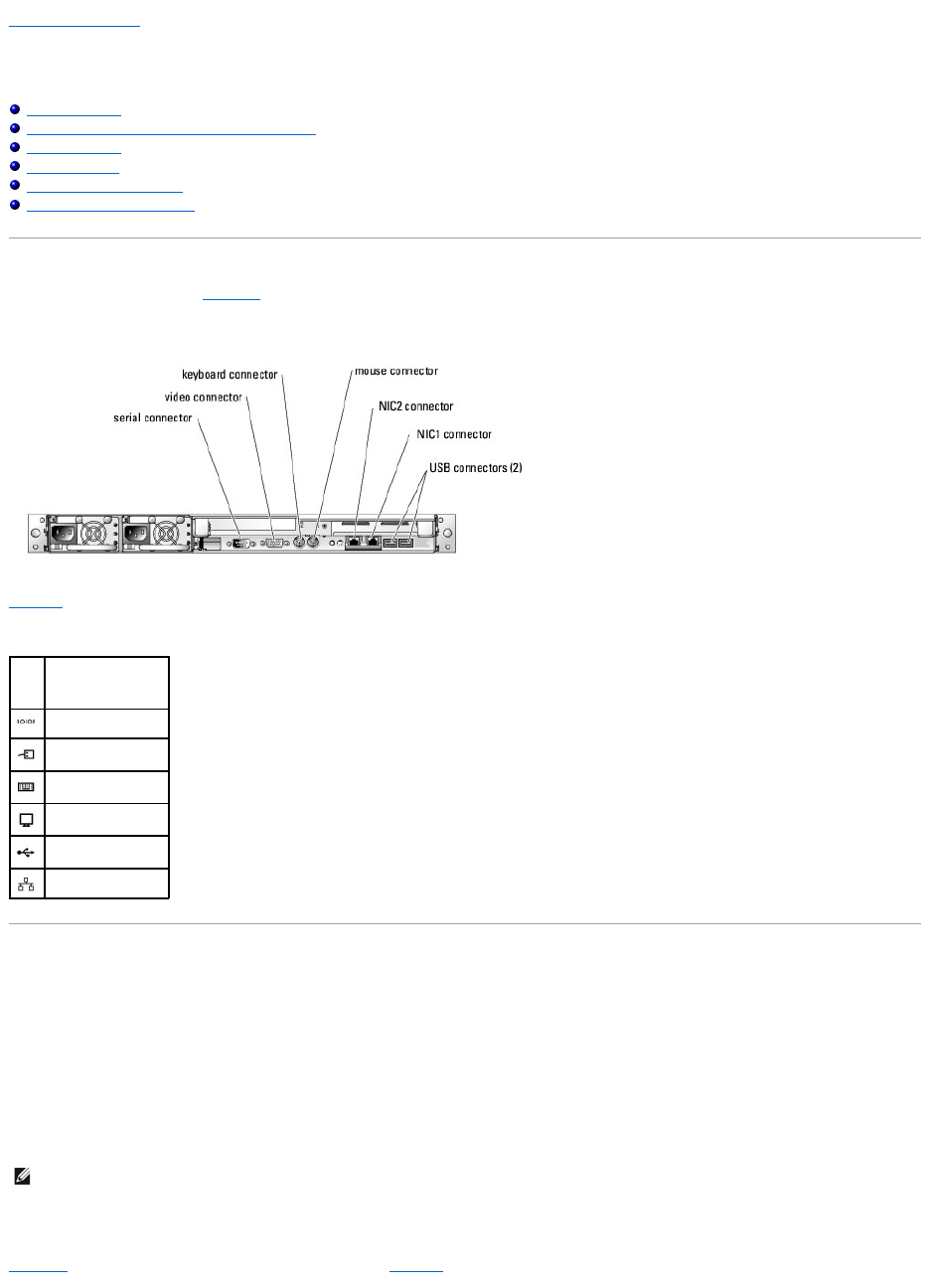 keyboard connector
video connector
serial connector
mouse connector
NIC2 connector
NIC1 connector
USB connectors (2)