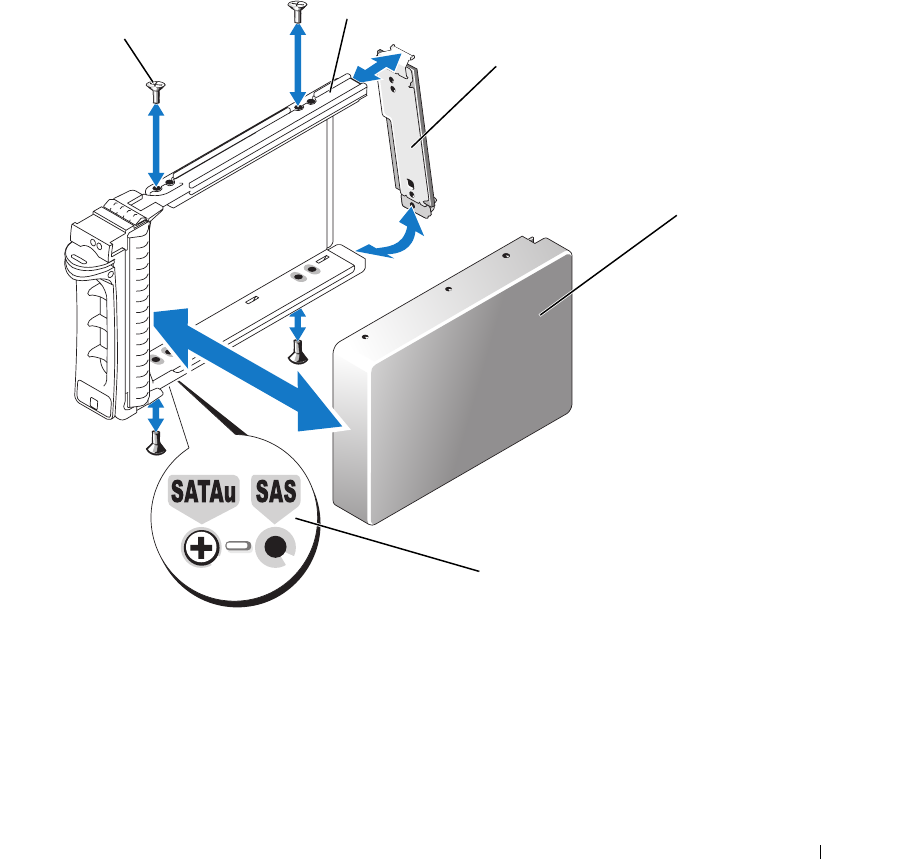 SATAu SAS