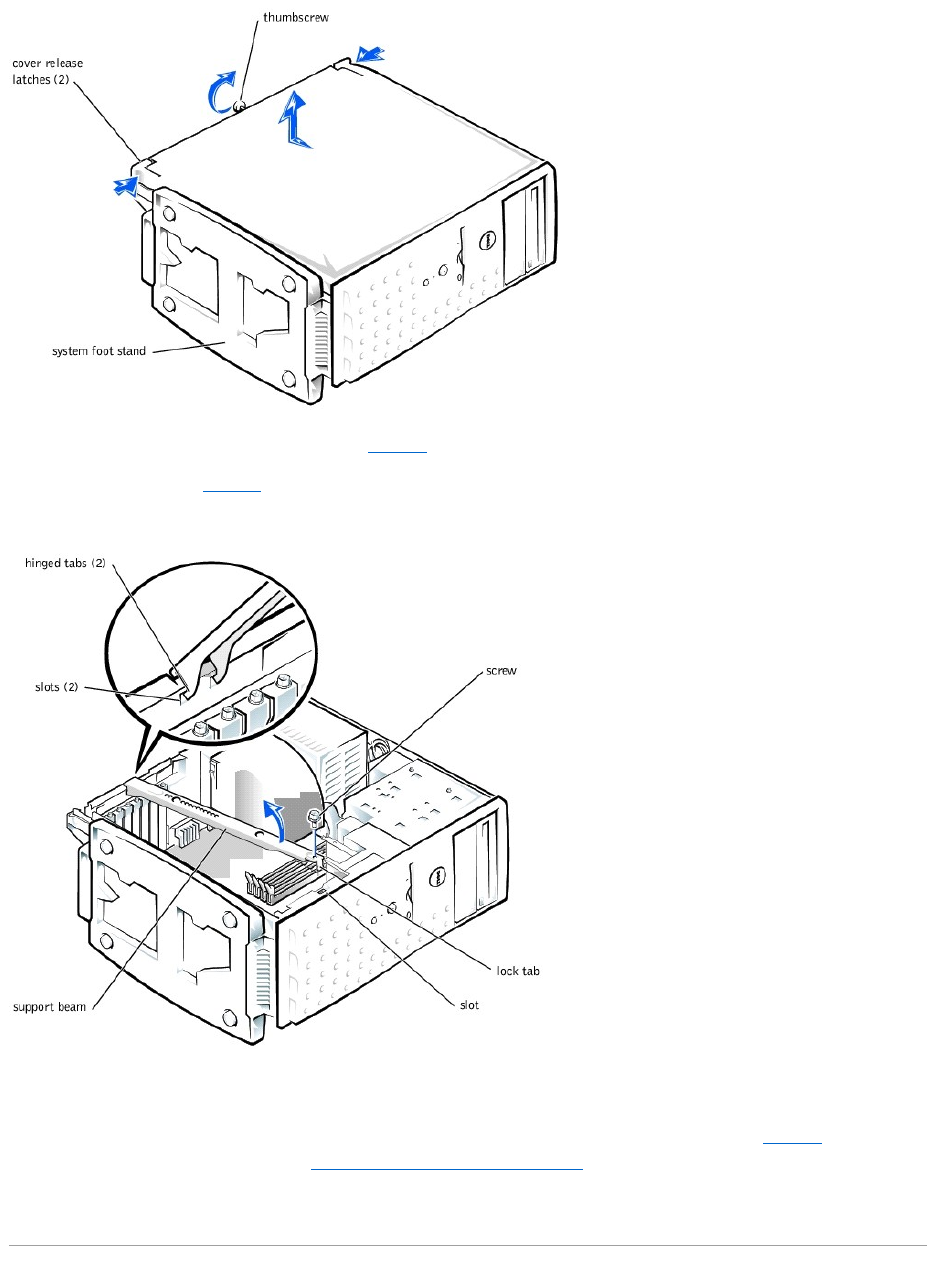 thumbscrew

cover release latches (2)

system foot stand

hinged tabs (2)

slots (2)

screw

lock tab

slot

support beam