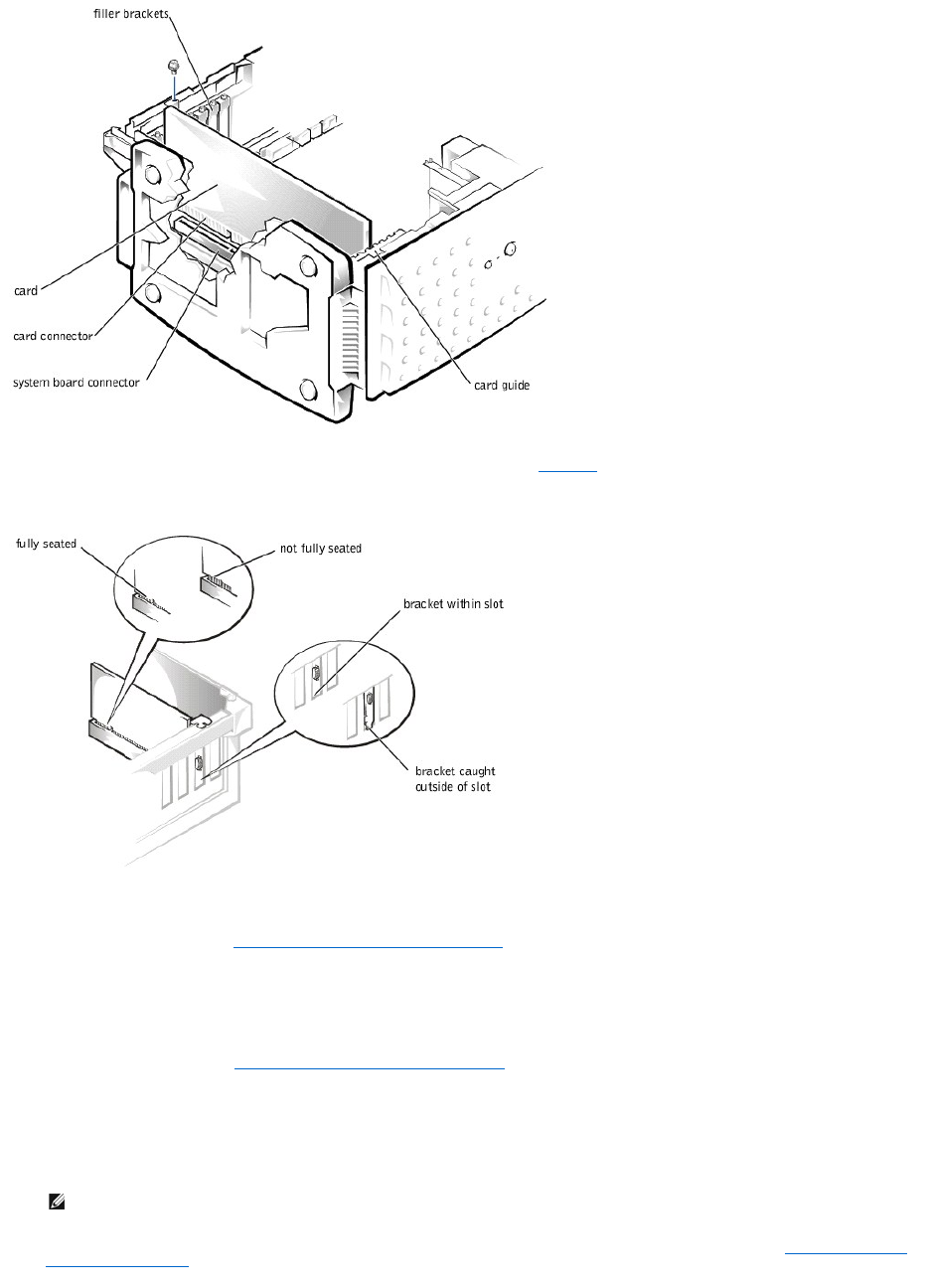 filler brackets

card

card connector

system board connector

card guide

fully seated

not fully seated

bracket within slot

bracket caught outside of slot