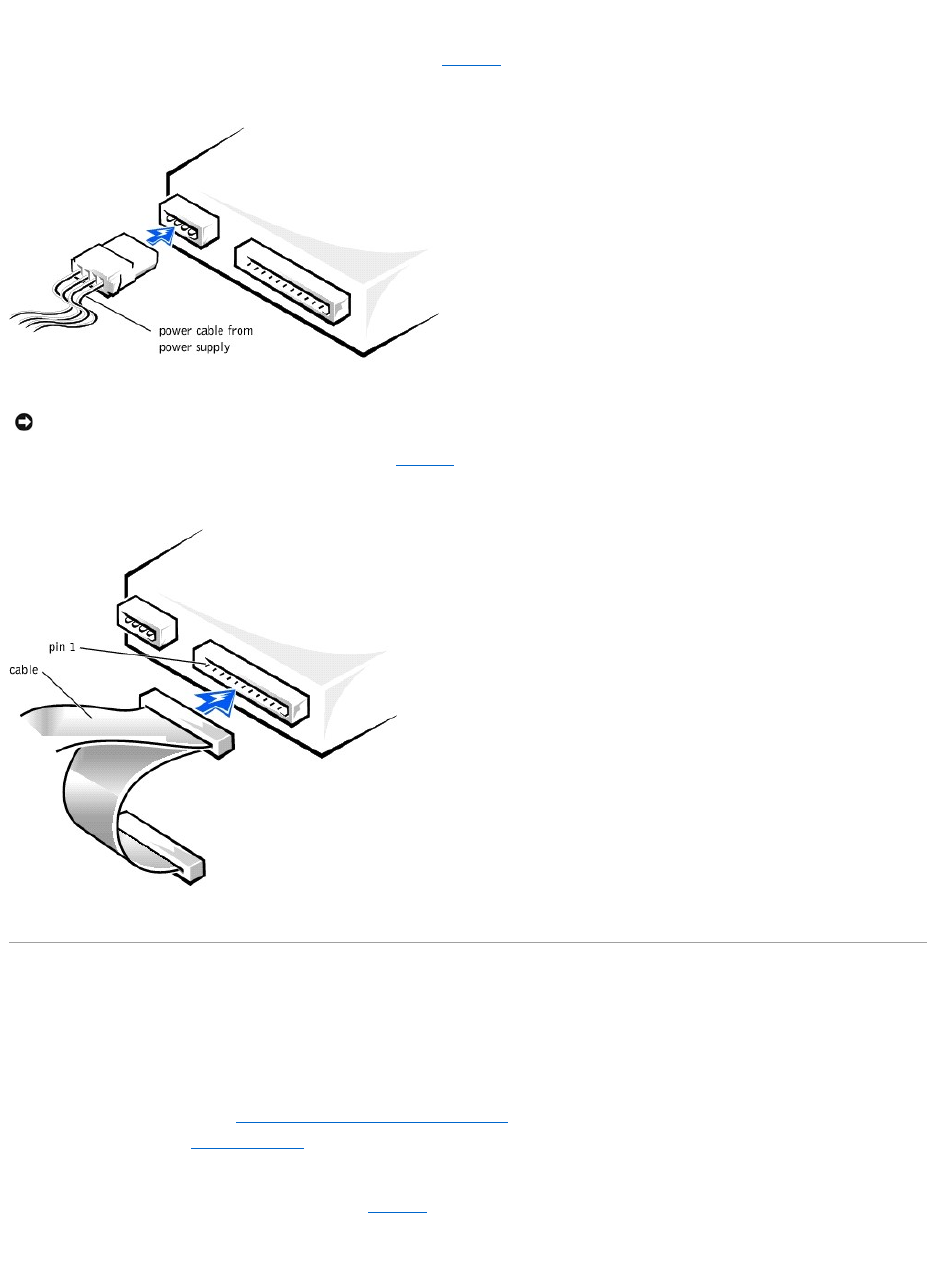 power cable from power supply

pin 1

cable