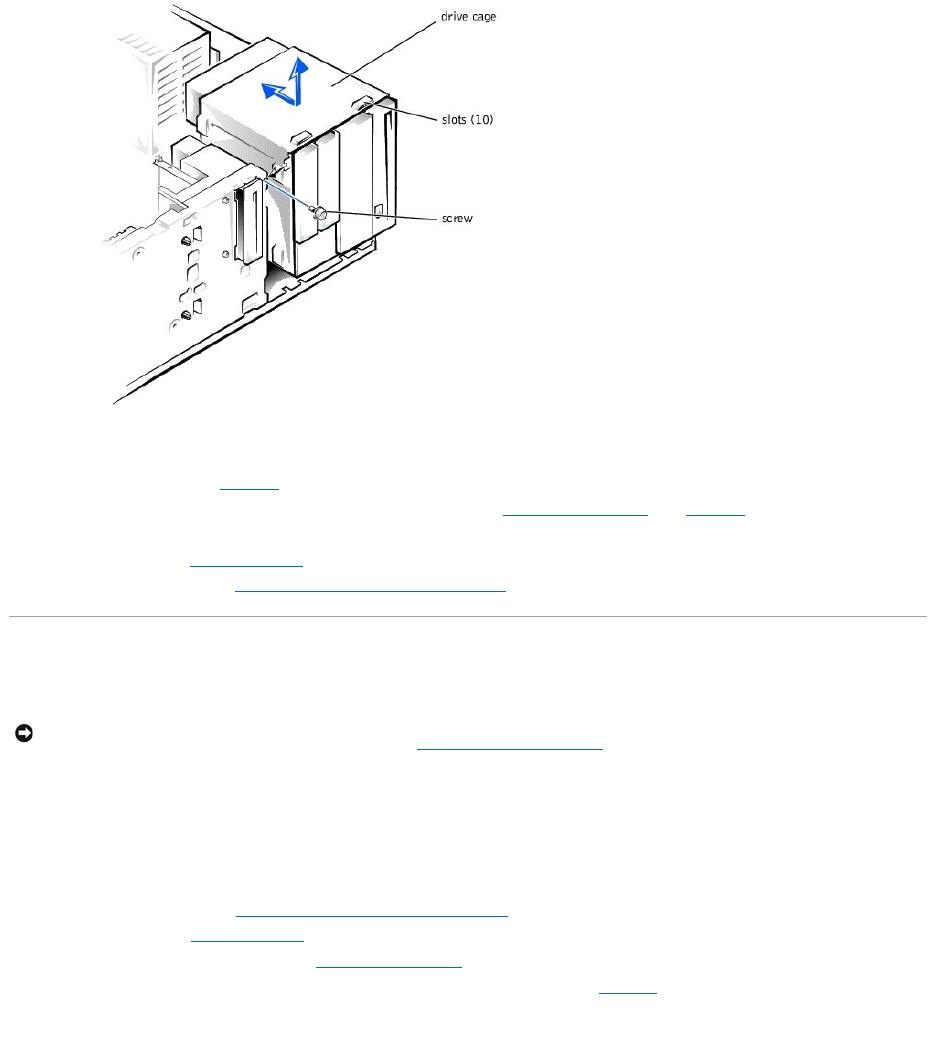 drive cage

slots (10)

screw