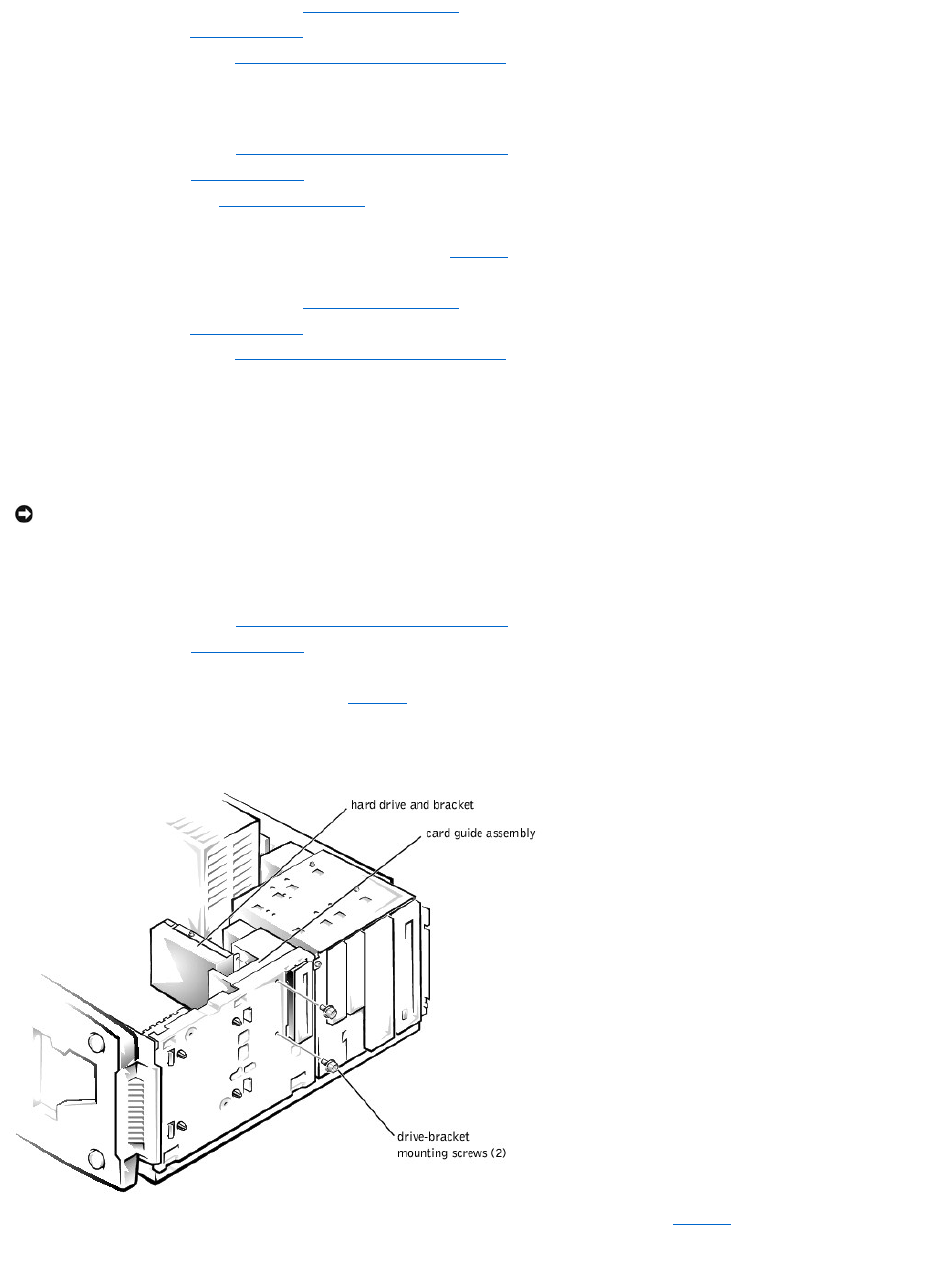 hard drive and bracket

card guide assembly

drive-bracket mounting screws (2)