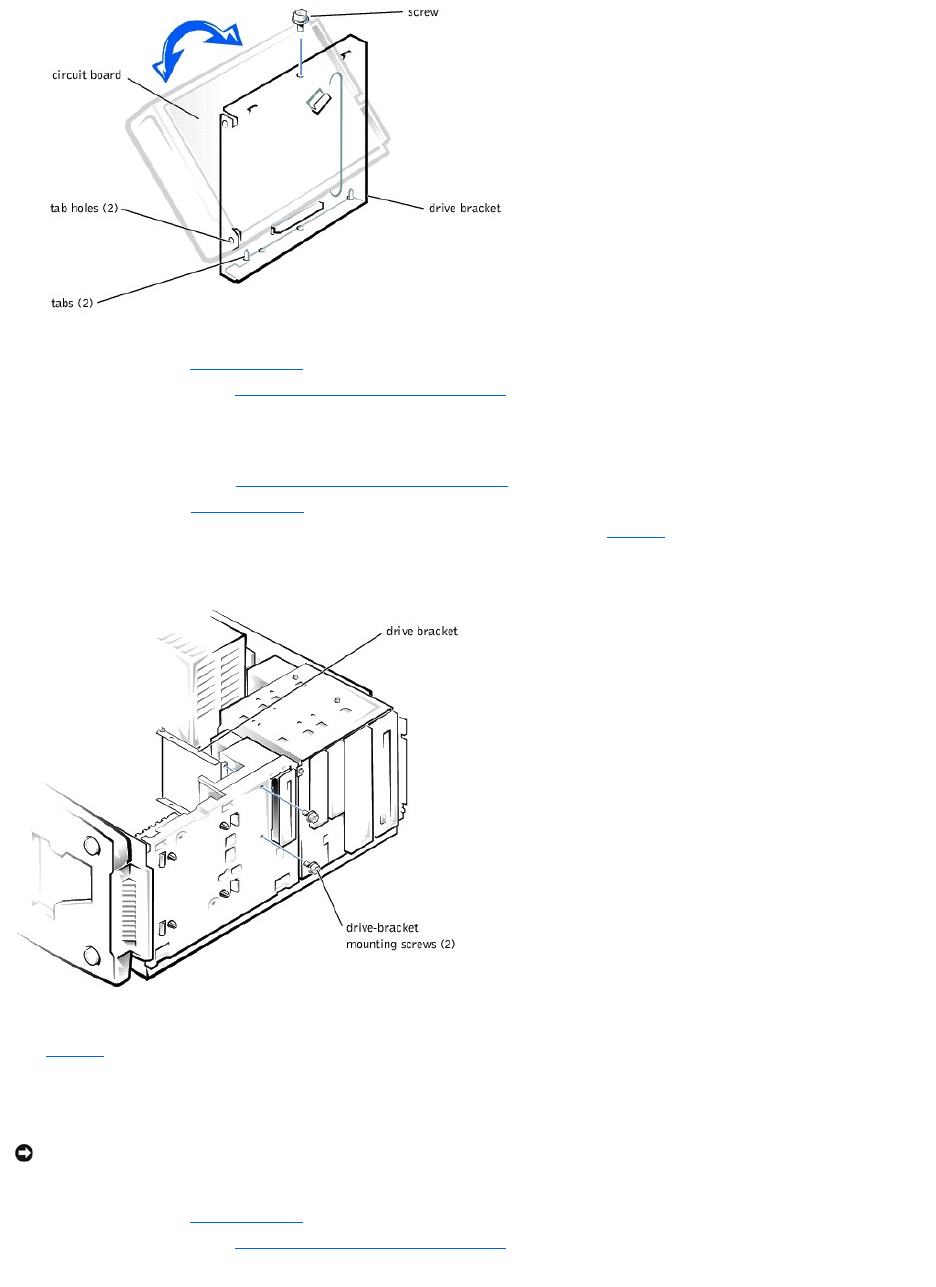 screw

circuit board

tab holes (2)

drive bracket

tabs (2)

drive bracket

drive-bracket mounting screws (2)