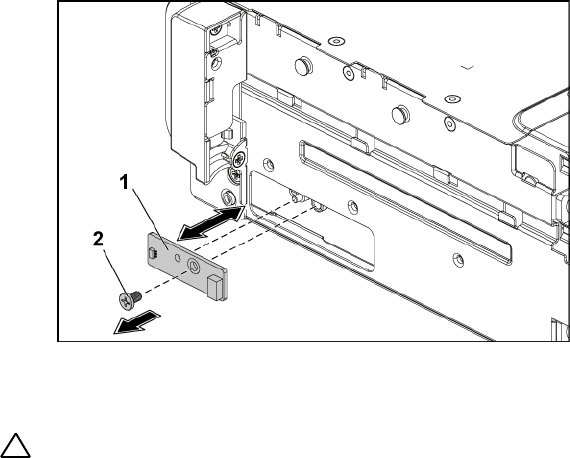 1
2