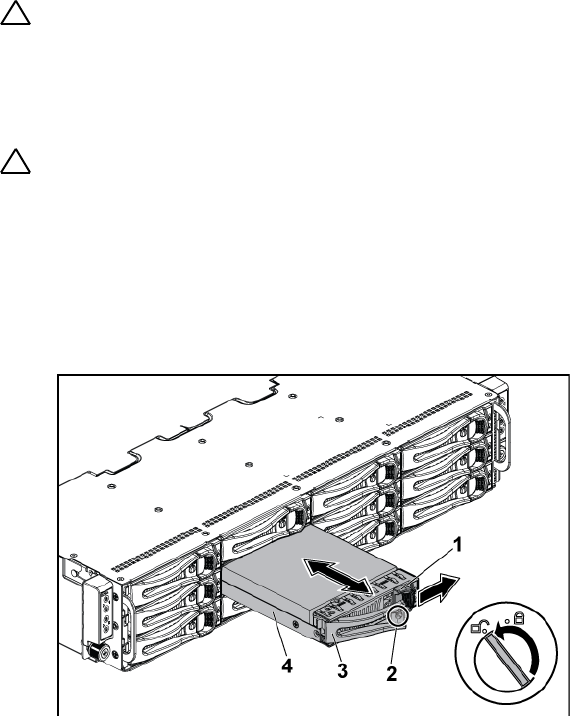 1

4

3

2