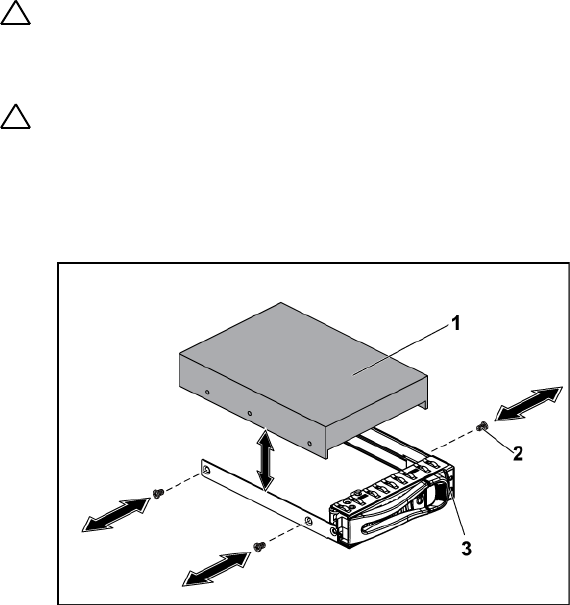 1

2

3