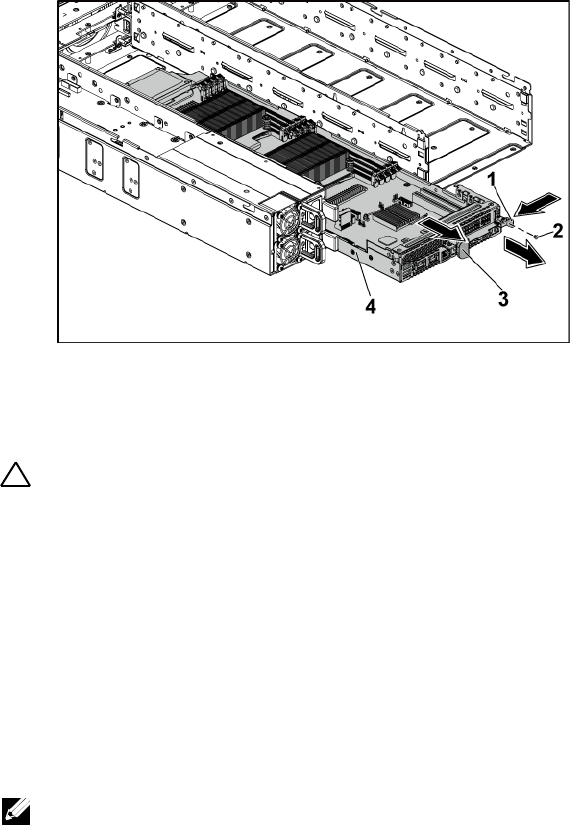 1
2
3
4